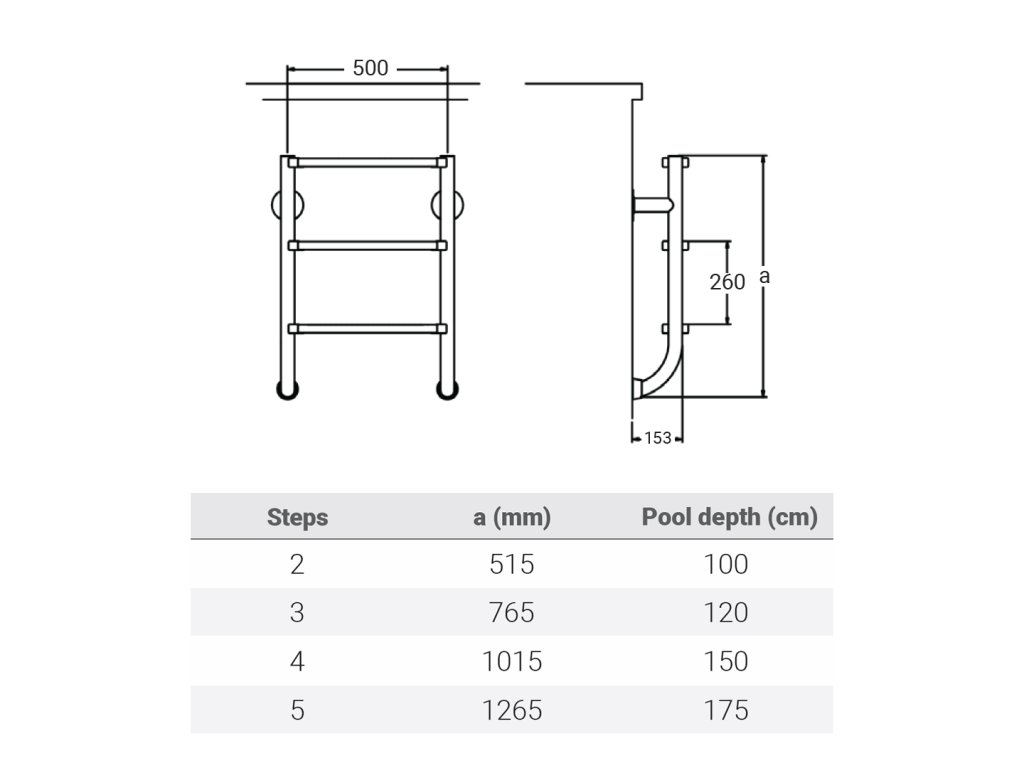 500

260

a

153

| Steps | a (mm) | Pool depth (cm) |
|---|---|---|
| 2 | 515 | 100 |
| 3 | 765 | 120 |
| 4 | 1015 | 150 |
| 5 | 1265 | 175 |