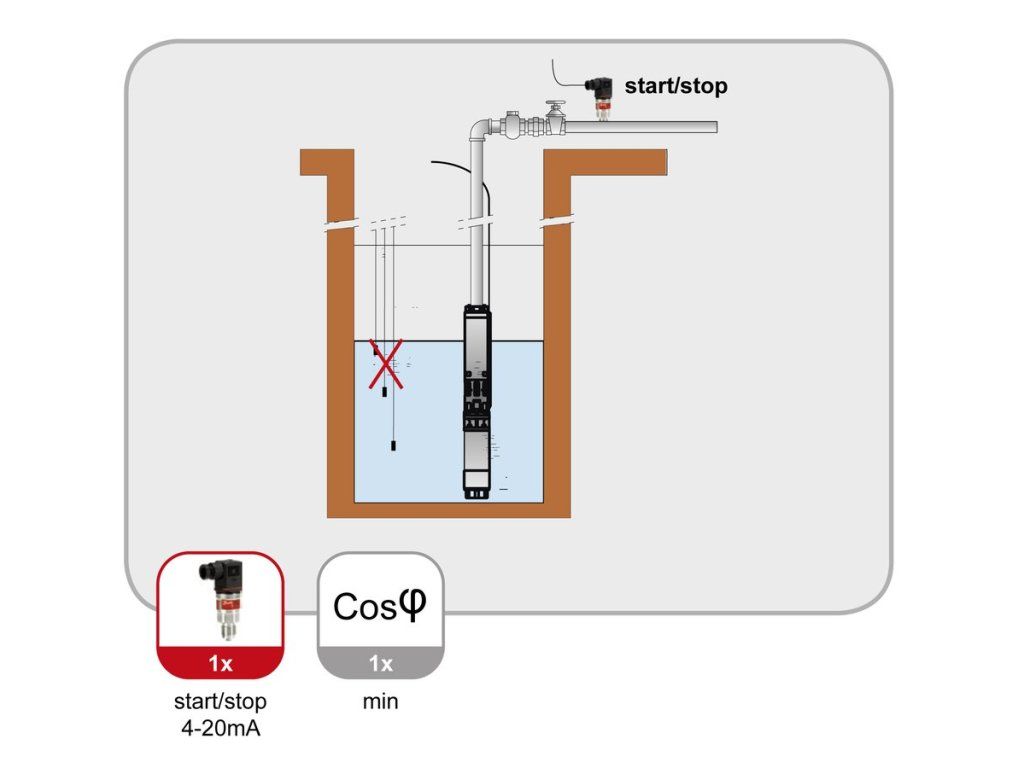 start/stop

1x

start/stop
4-20mA

Cosφ

1x

min