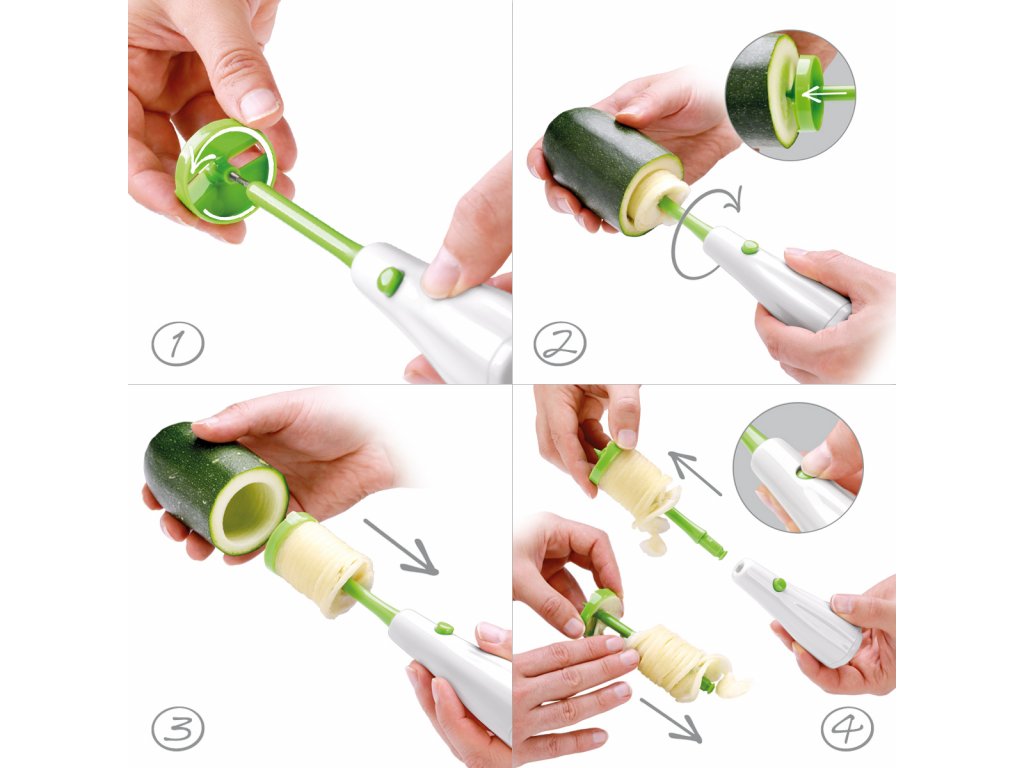 1

2

3

4