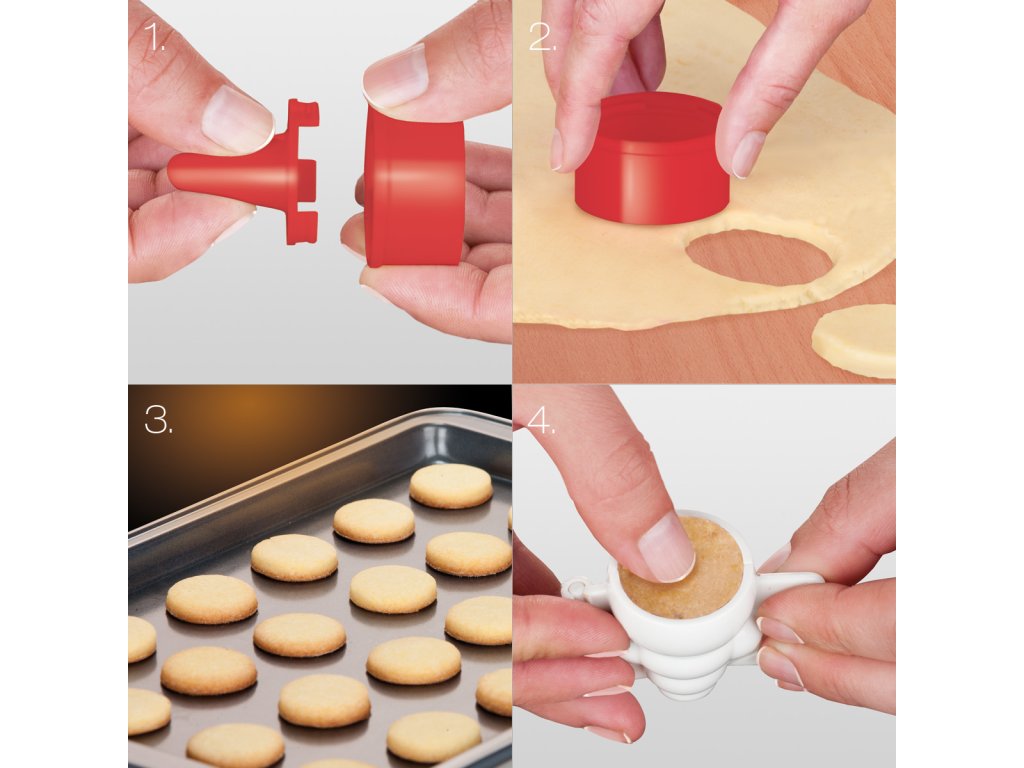 1.

2.

3.

4.