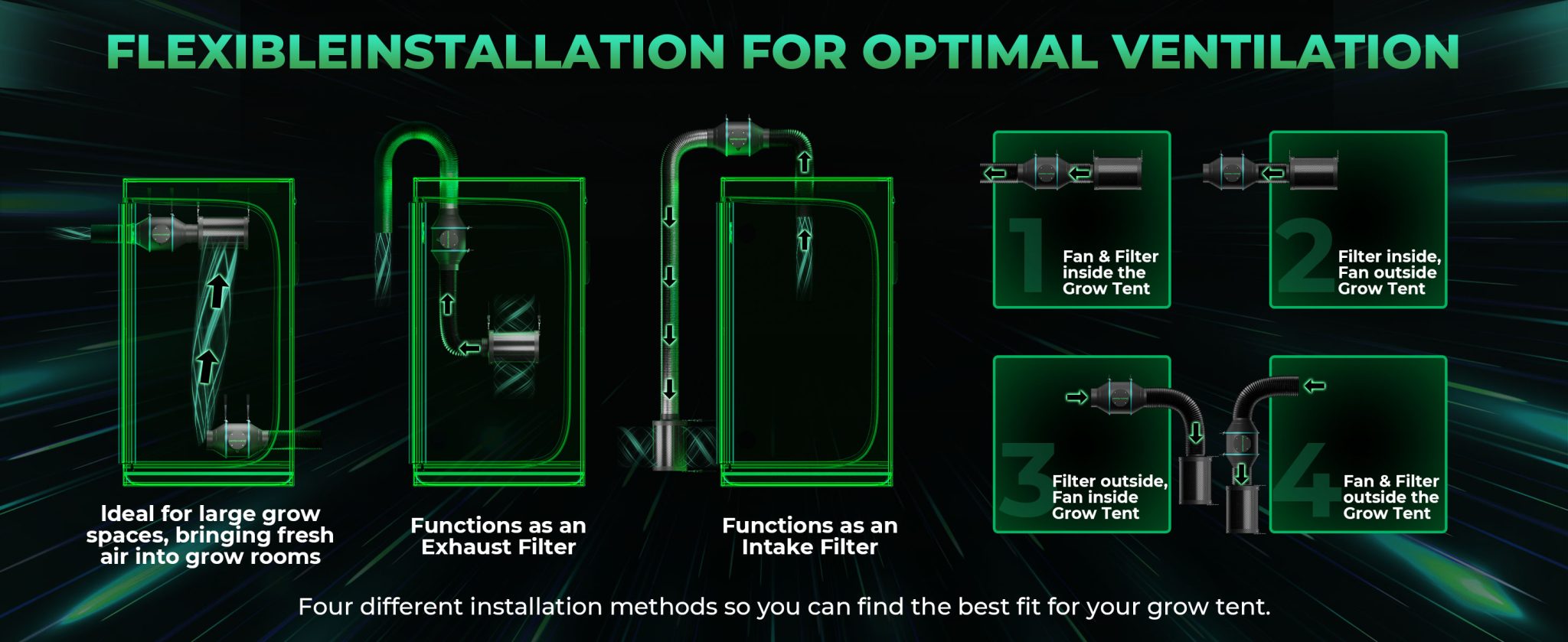 FLEXIBLEINSTALLATION FOR OPTIMAL VENTILATION

Ideal for large grow spaces, bringing fresh air into grow rooms

Functions as an Exhaust Filter

Functions as an Intake Filter

1 Fan & Filter inside the Grow Tent

2 Filter inside, Fan outside Grow Tent

3 Filter outside, Fan inside Grow Tent

4 Fan & Filter outside the Grow Tent

Four different installation methods so you can find the best fit for your grow tent.