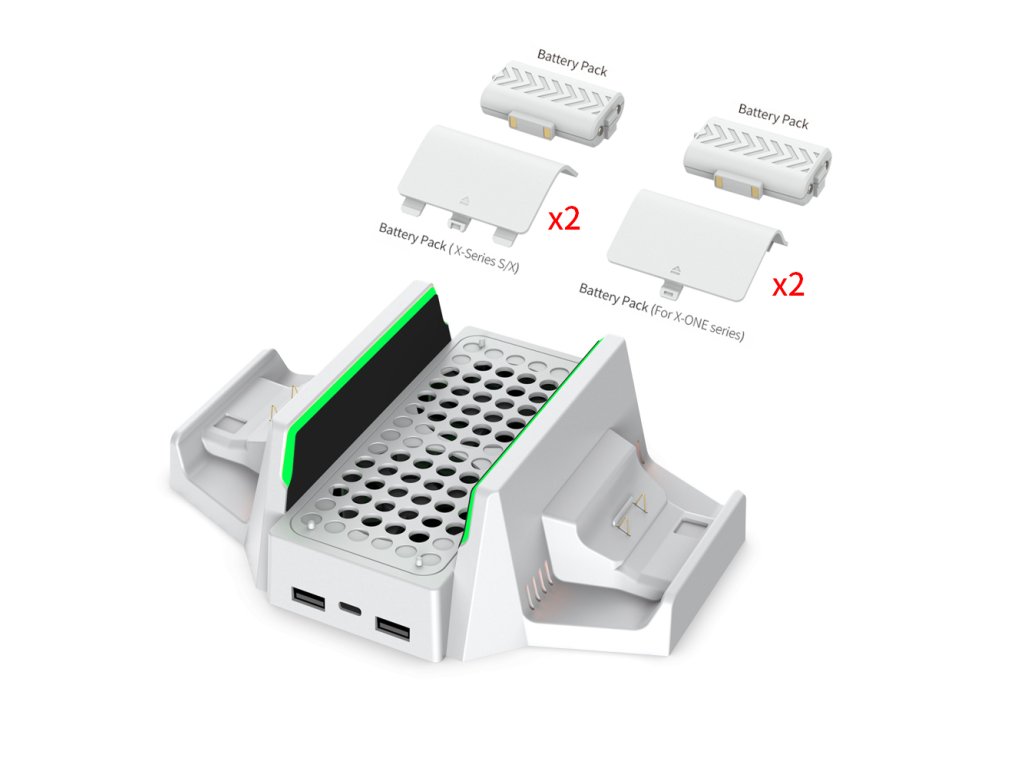 Battery Pack

Battery Pack

x2

Battery Pack ( X-Series S/X)

x2

Battery Pack (For X-ONE series)