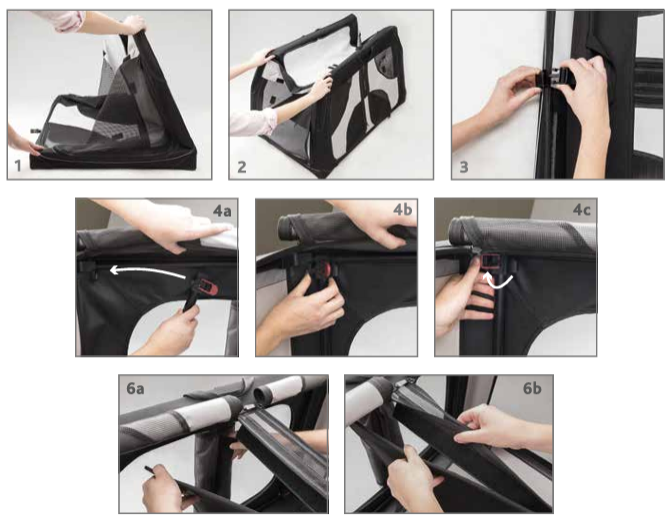 1

2

3

4a

4b

4c

6a

6b