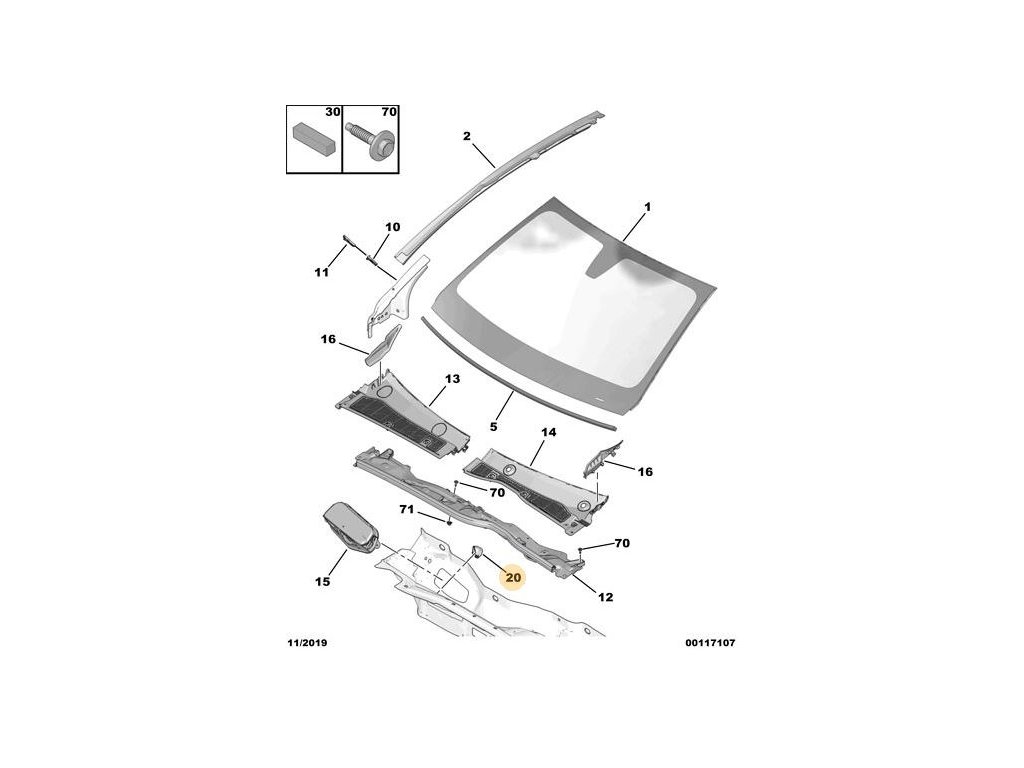 30
70
2
1
10
11
16
13
5
14
16
70
71
70
15
20
12
11/2019
00117107