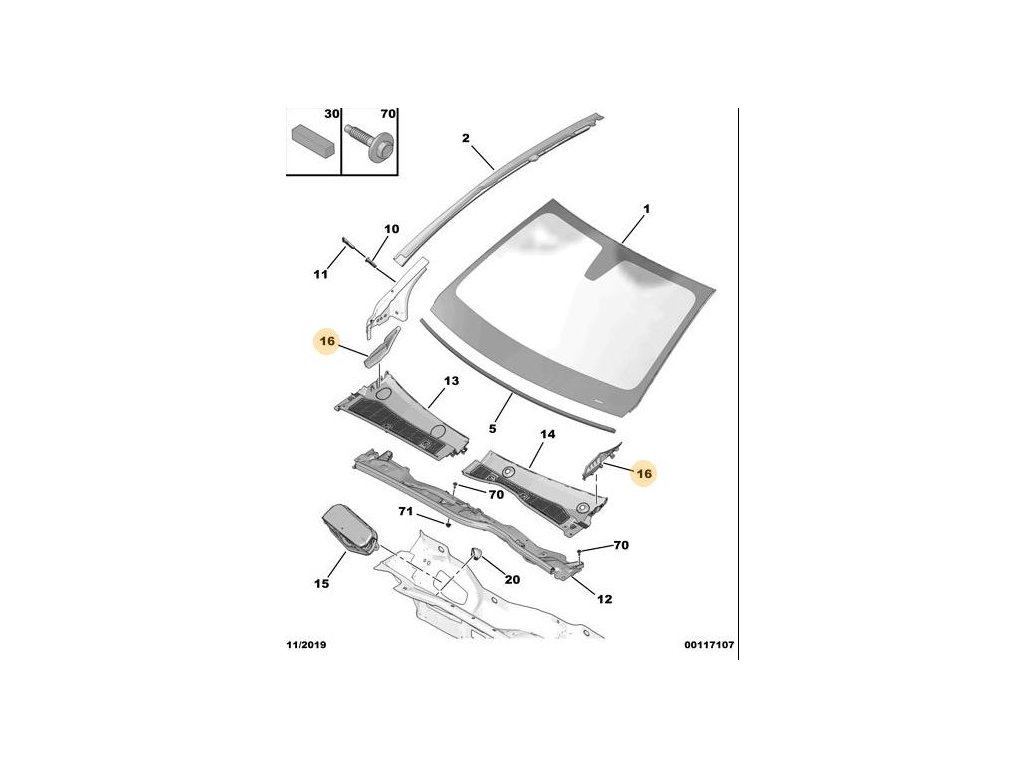 30
70
2
1
10
11
16
13
5
14
16
70
71
70
15
20
12
11/2019
00117107