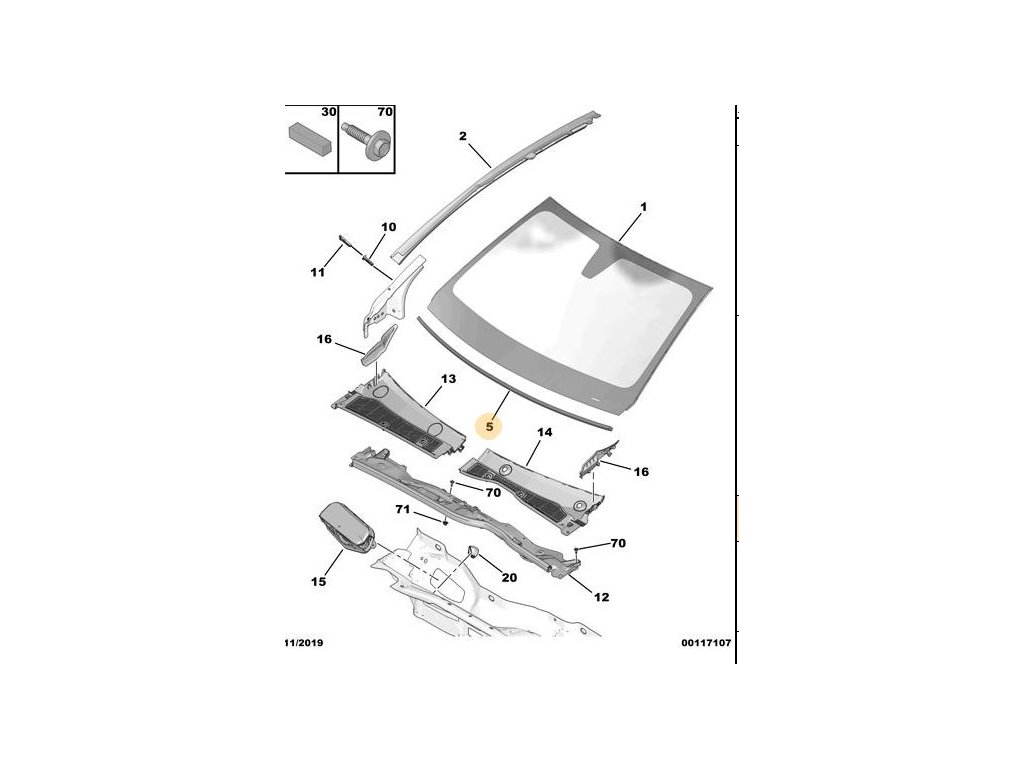 30
70
2
1
10
11
16
13
5
14
16
70
71
70
15
20
12
11/2019
00117107