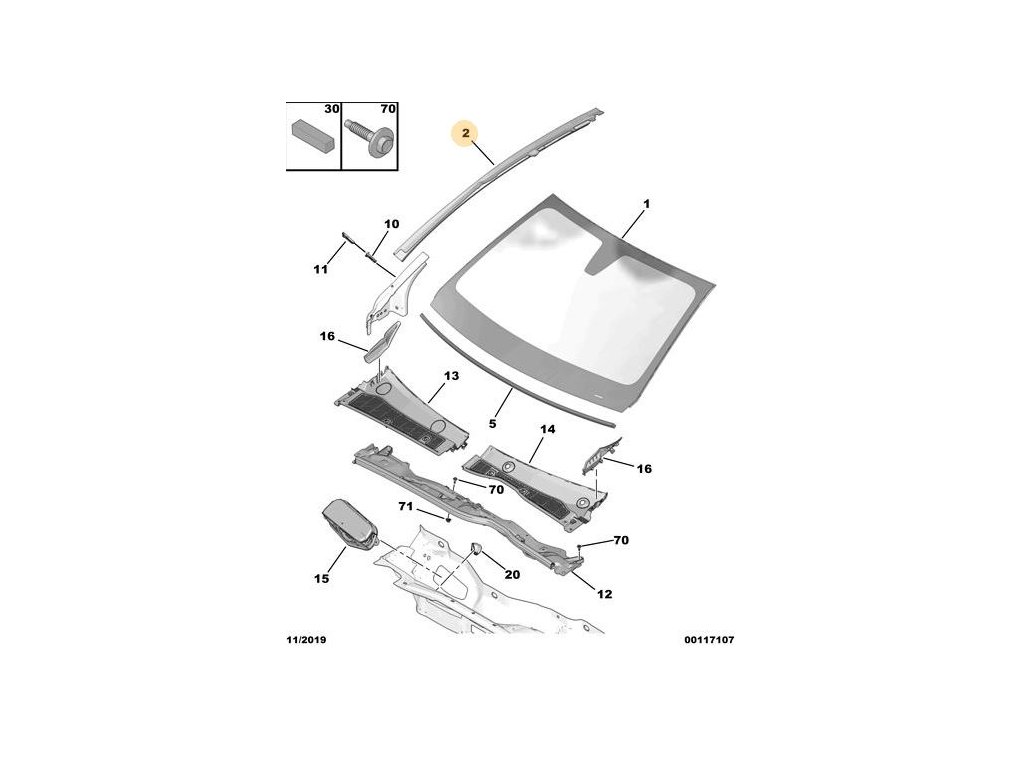 30
70
2
1
10
11
16
13
5
14
16
70
71
70
15
20
12
11/2019
00117107