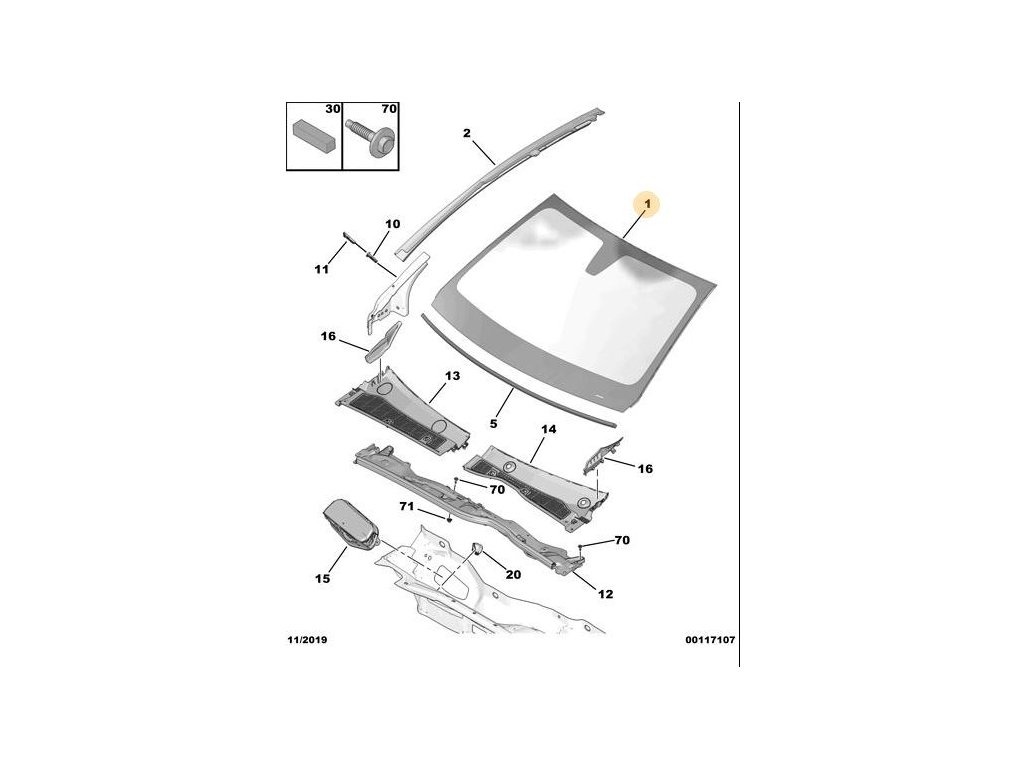 30
70
2
1
10
11
16
13
5
14
16
70
71
70
15
20
12
11/2019
00117107