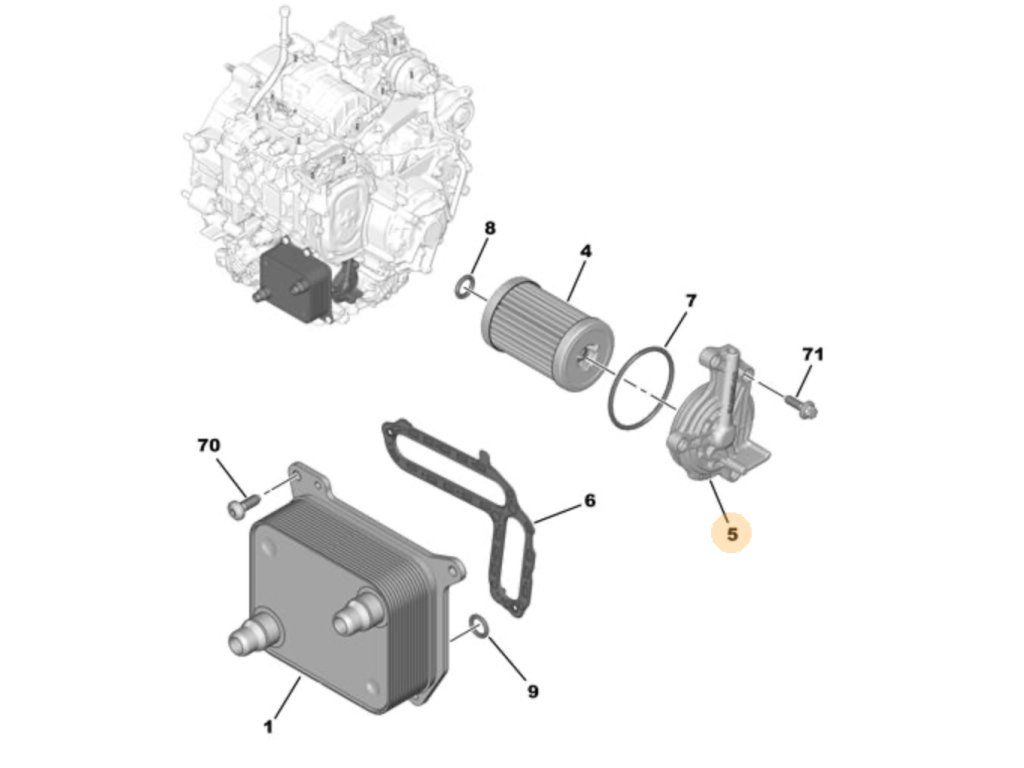 8
4
7
71
70
6
5
9
1