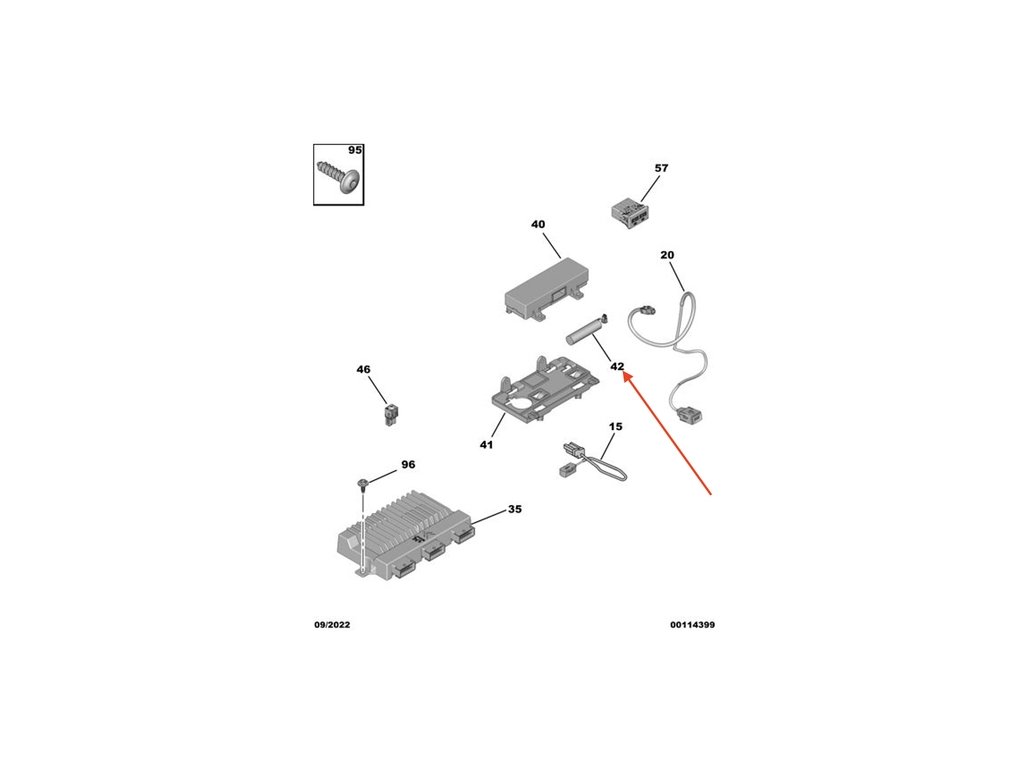 95
57
40
20
42
46
41
15
96
35
09/2022
00114399