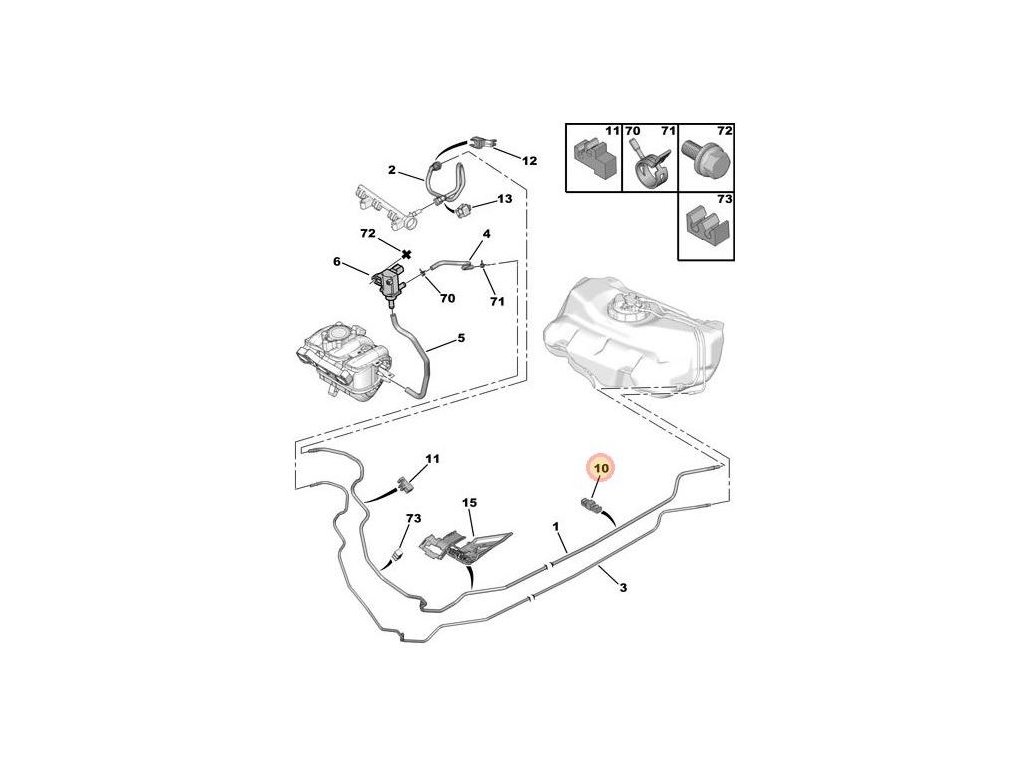 11
70
71
72
73
12
2
13
72
4
6
70
71
5
11
10
15
73
1
3