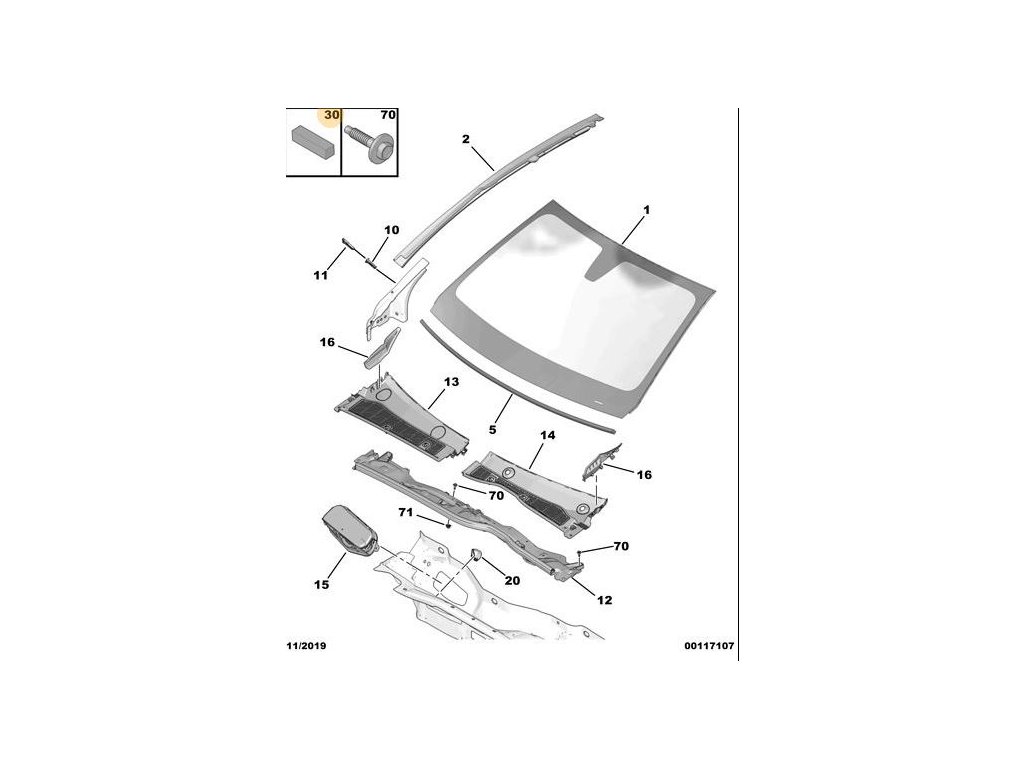 30
70
2
1
10
11
16
13
5
14
16
70
71
70
15
20
12
11/2019
00117107