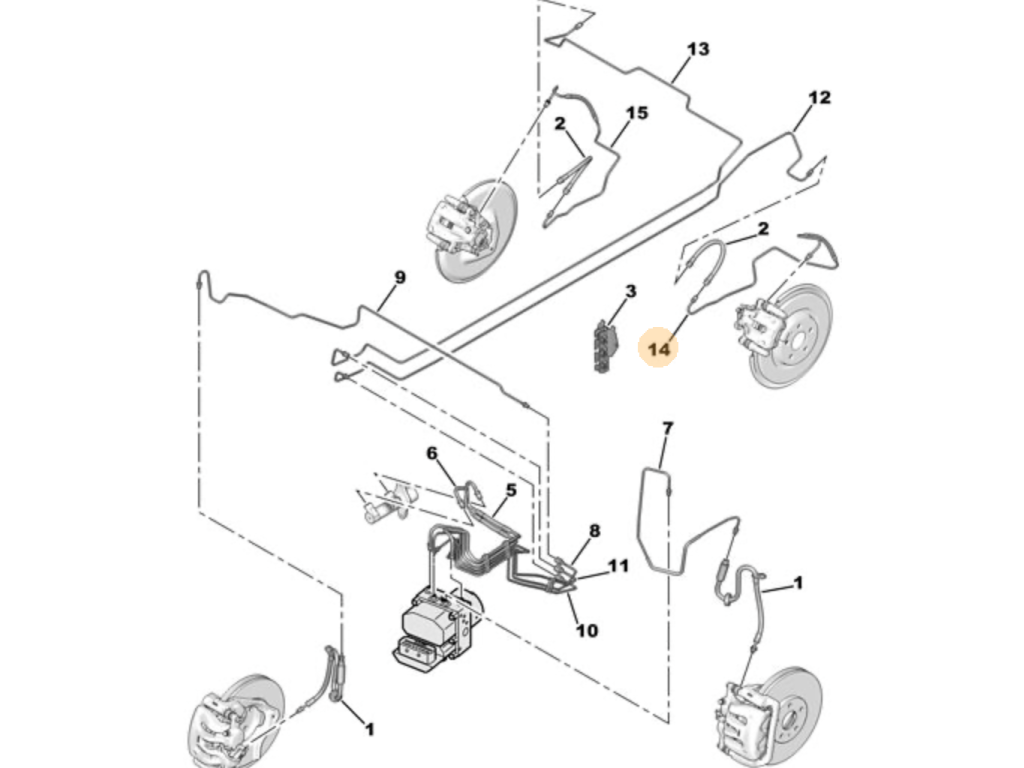 13
12
2
15
2
9
3
14
7
6
5
8
11
1
10
1