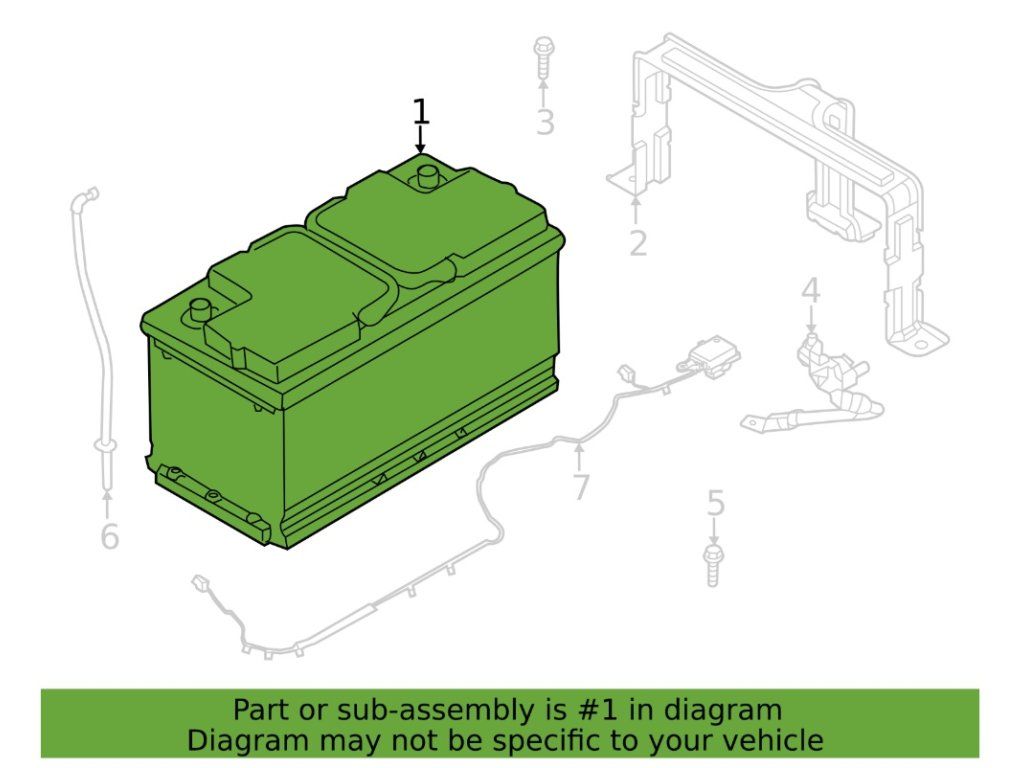 1
3
2
4
6
7
5

Part or sub-assembly is #1 in diagram
Diagram may not be specific to your vehicle