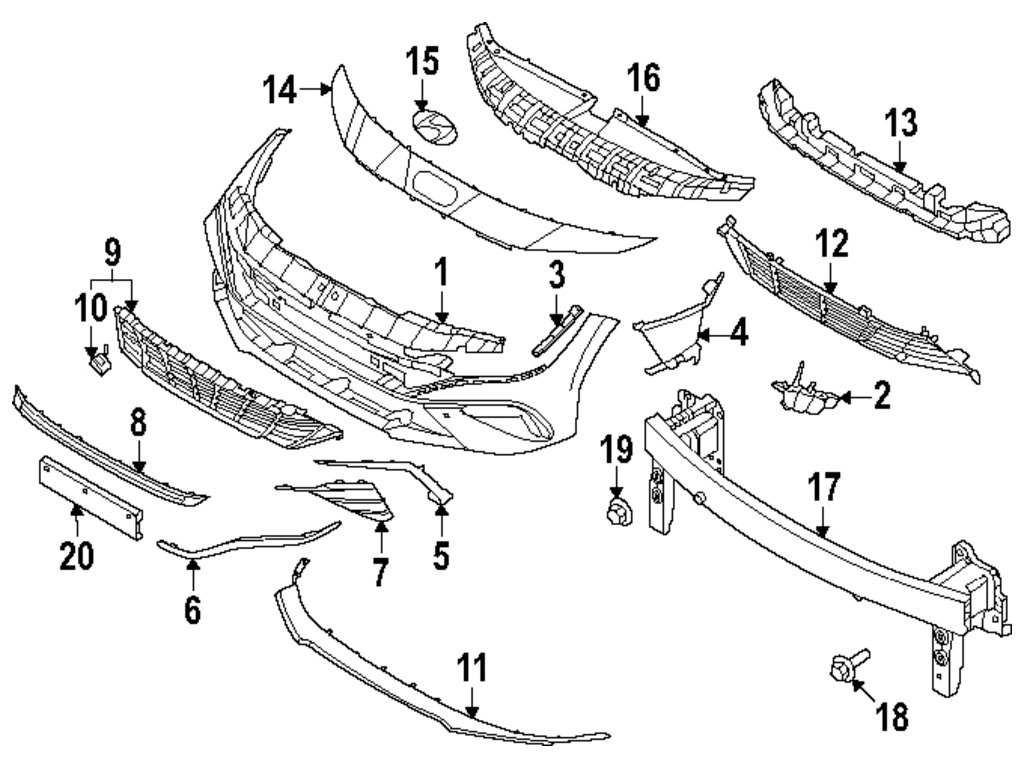 14
15
16
13
9
10
1
3
12
4
2
8
19
17
20
7
5
6
11
18