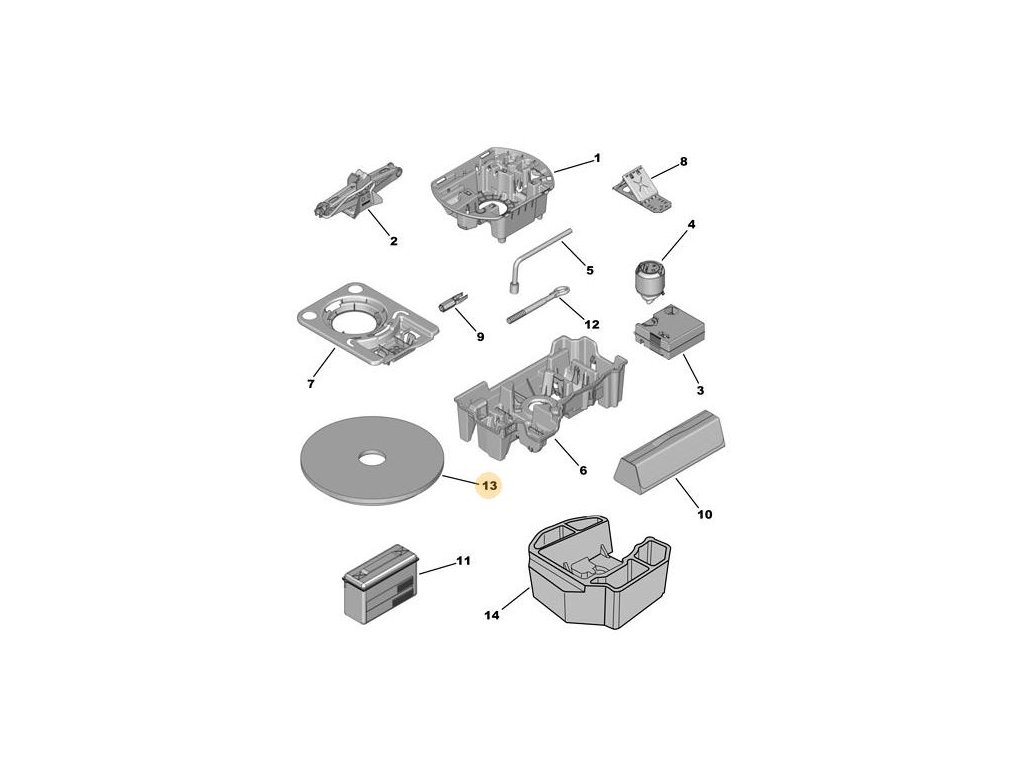 1
8
2
4
5
9
12
7
3
6
13
10
11
14