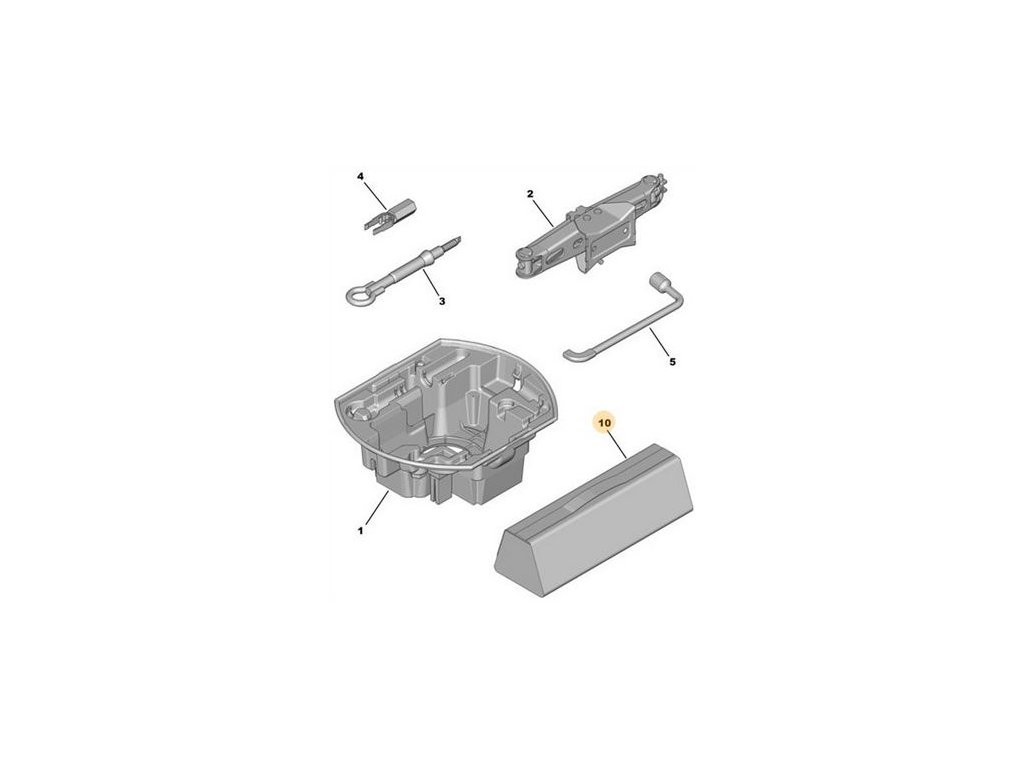 4
2
3
5
10
1