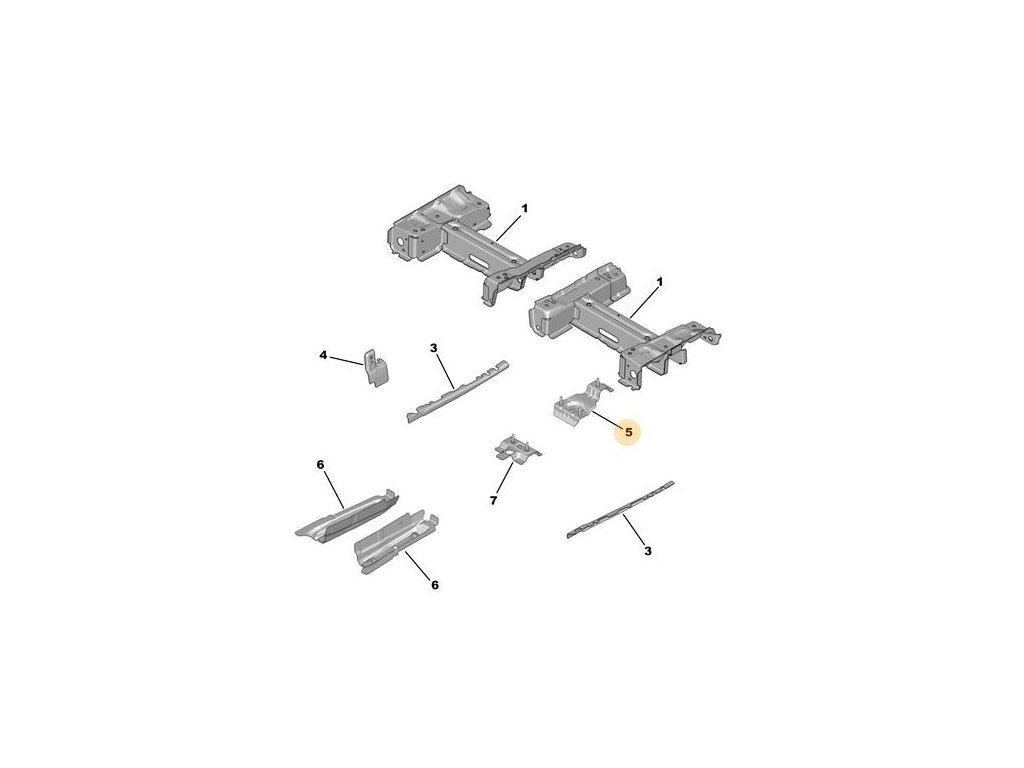 1
1
4
3
5
7
6
3
6