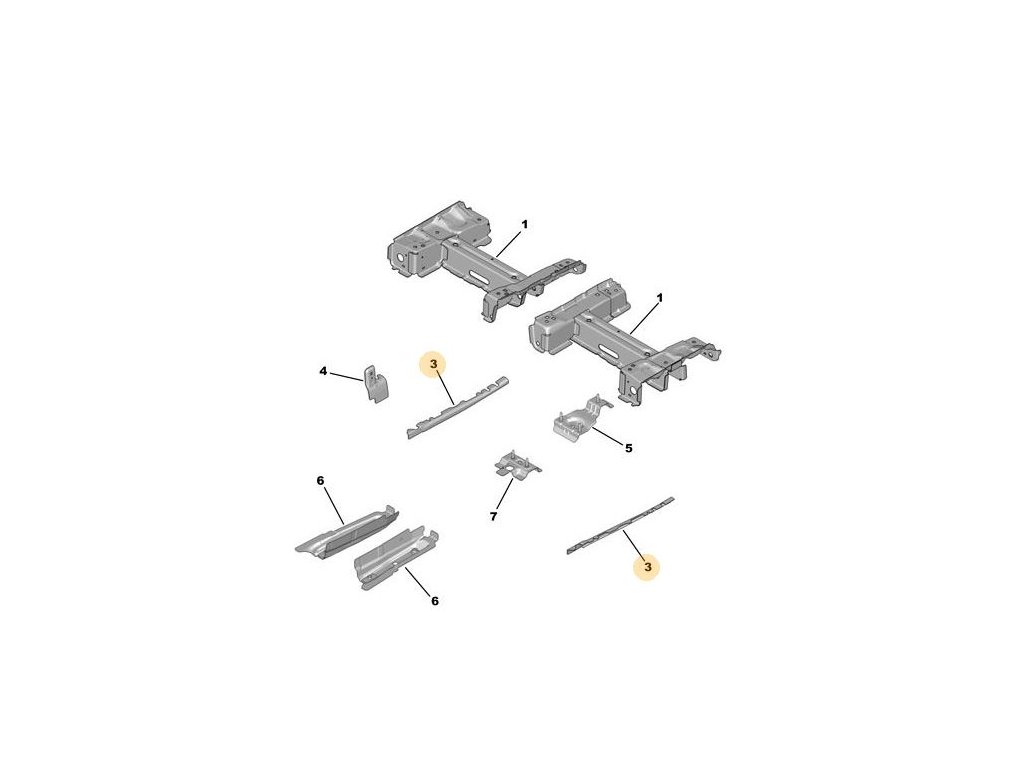 1
1
4
3
5
7
6
6
3