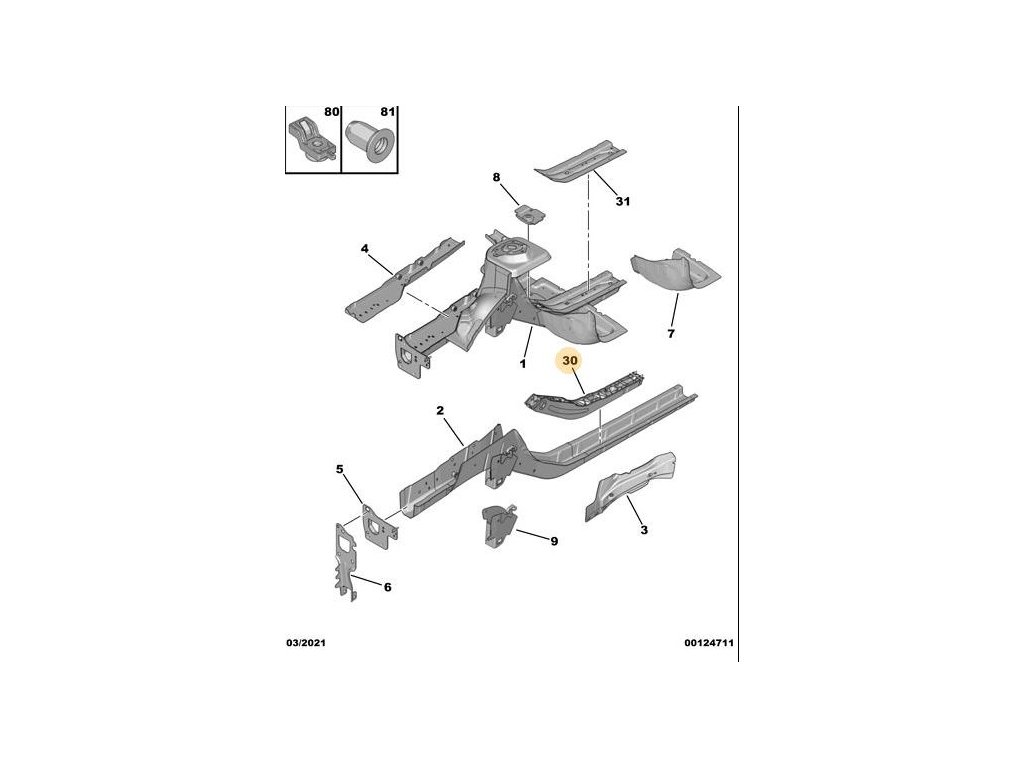 80
81
8
31
4
7
1
30
2
5
3
9
6
03/2021
00124711