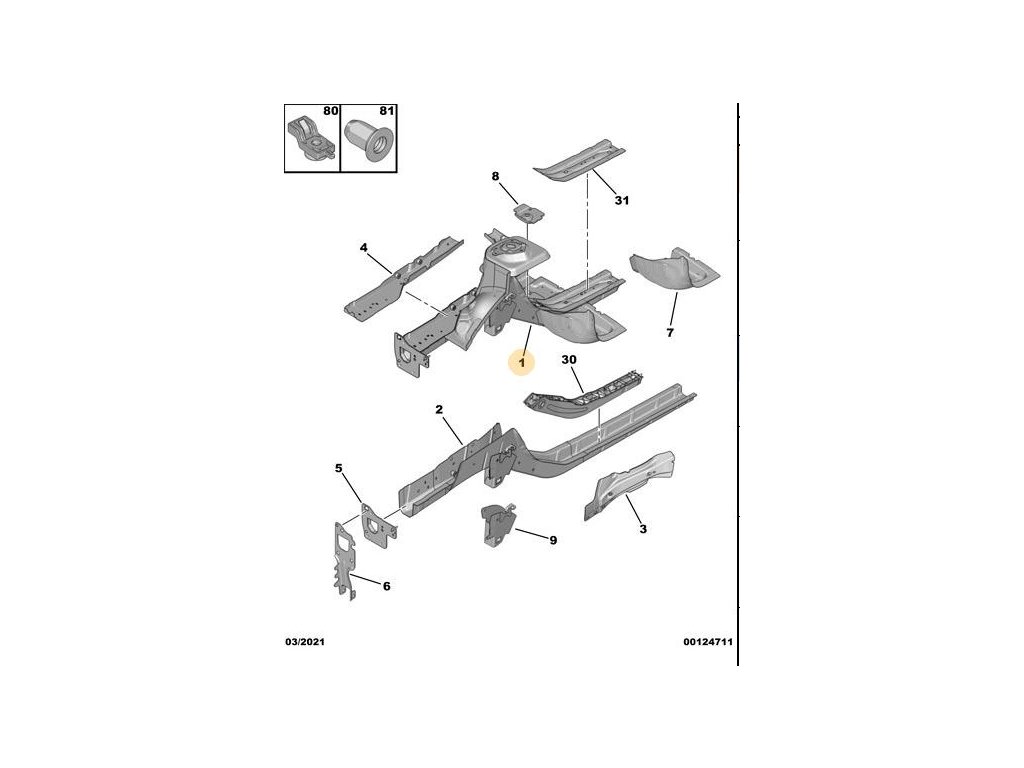 80
81
8
31
4
7
1
30
2
5
3
9
6
03/2021
00124711