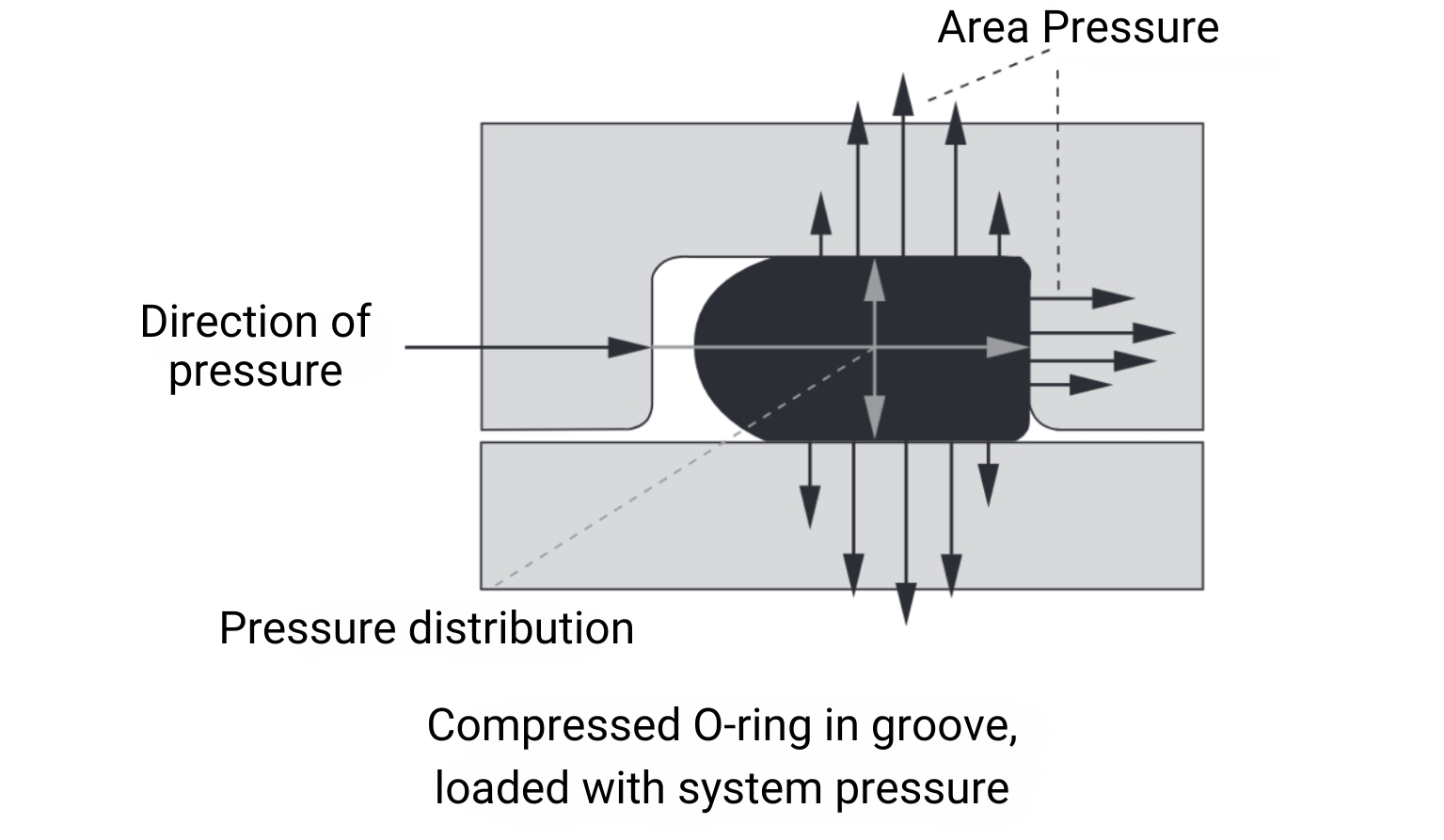 Area Pressure

Direction of pressure

Pressure distribution

Compressed O-ring in groove, loaded with system pressure