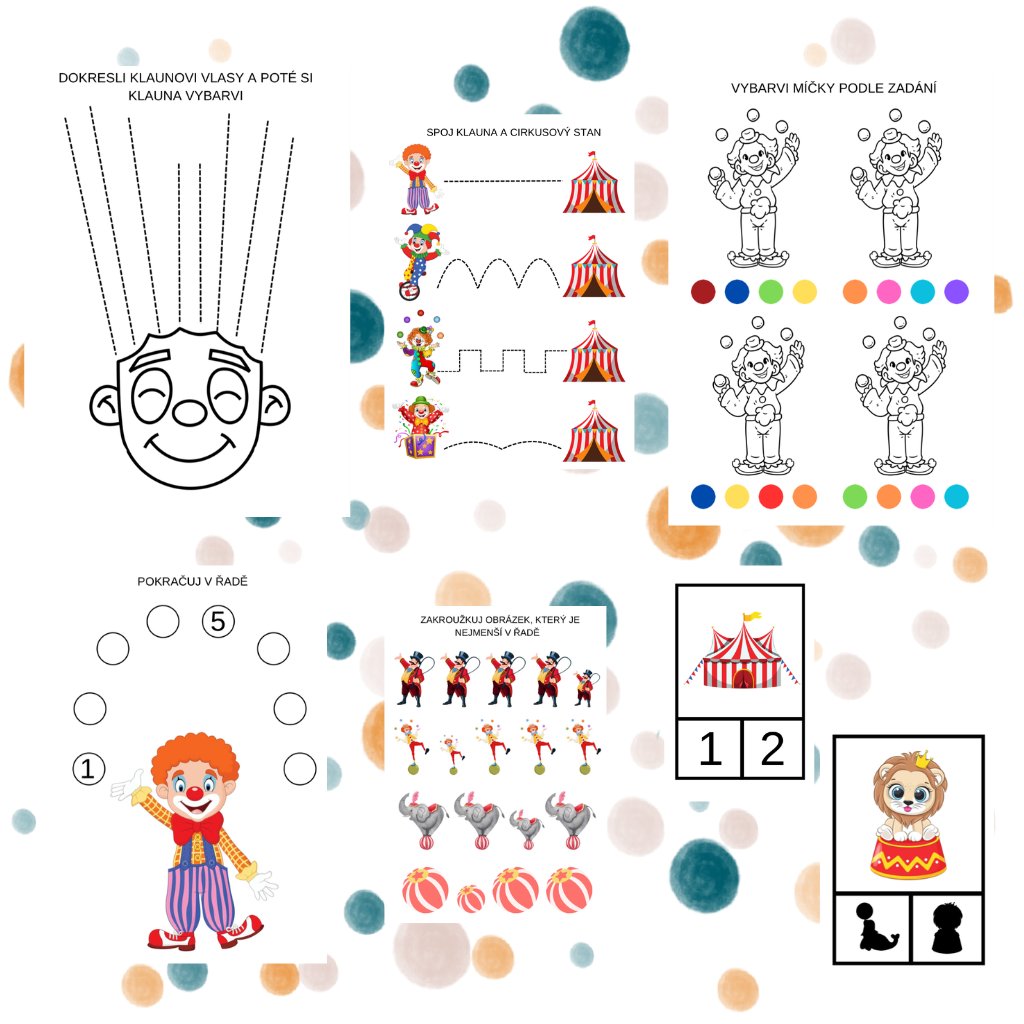 DOKRESLI KLAUNOVI VLASY A POTÉ SI KLAUNA VYBARVI

SPOJ KLAUNA A CIRKUSOVÝ STAN

VYBARVI MÍČKY PODLE ZADÁNÍ

POKRAČUJ V ŘADĚ

5

1

ZAKROUŽKUJ OBRÁZEK, KTERÝ JE NEJMENŠÍ V ŘADĚ

1 2