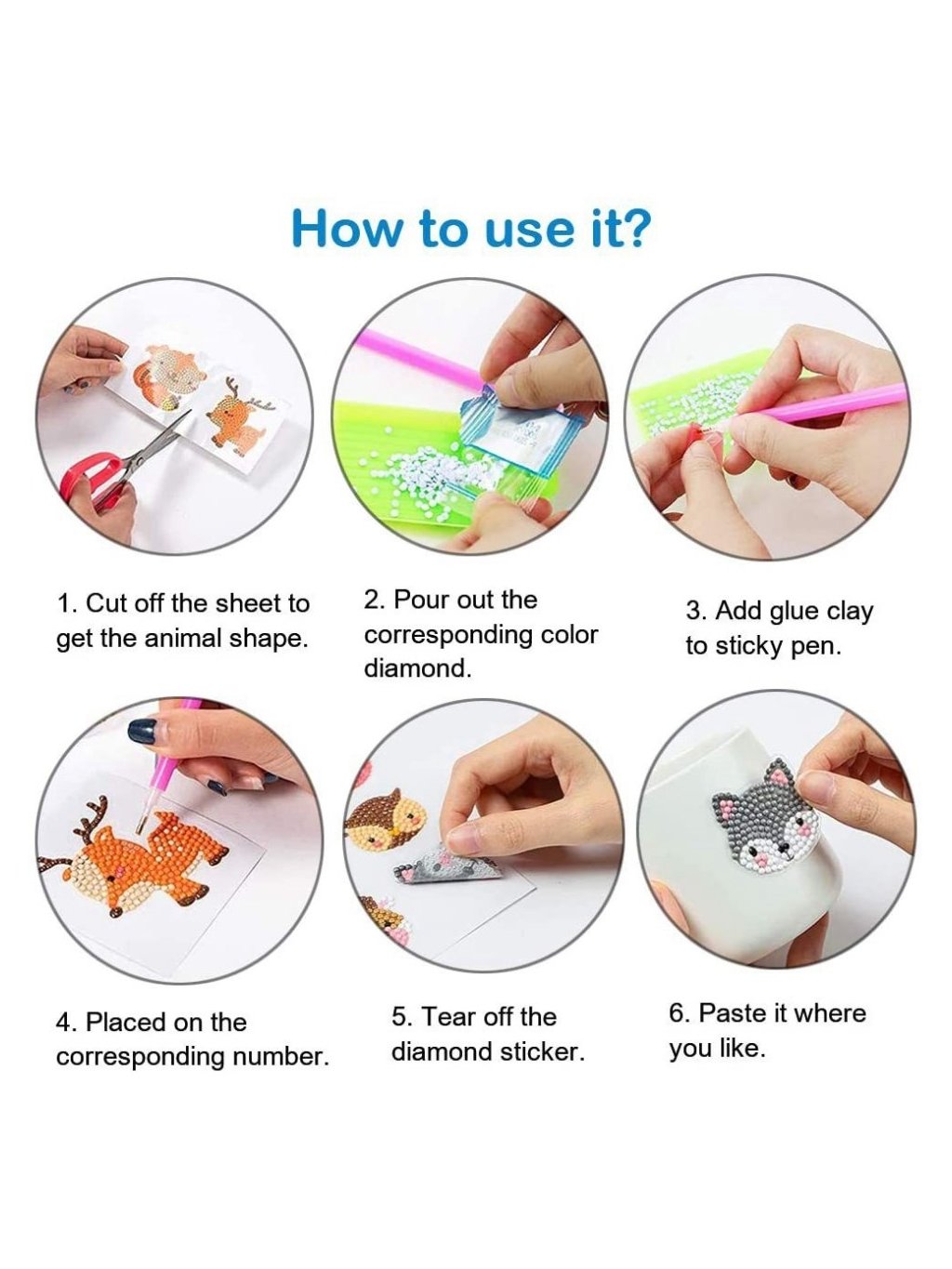 How to use it?

1. Cut off the sheet to get the animal shape.

2. Pour out the corresponding color diamond.

3. Add glue clay to sticky pen.

4. Placed on the corresponding number.

5. Tear off the diamond sticker.

6. Paste it where you like.