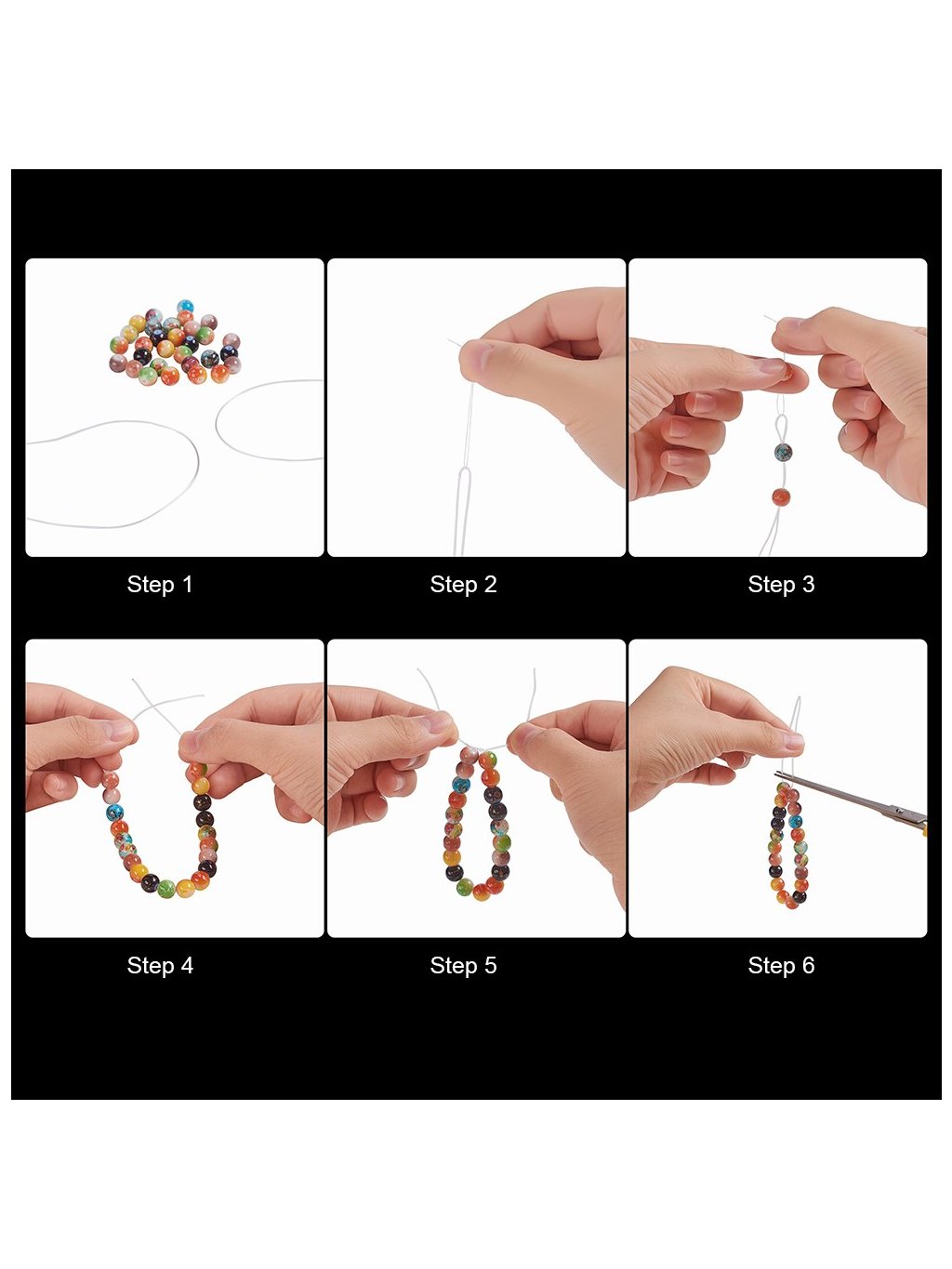 Step 1

Step 2

Step 3

Step 4

Step 5

Step 6