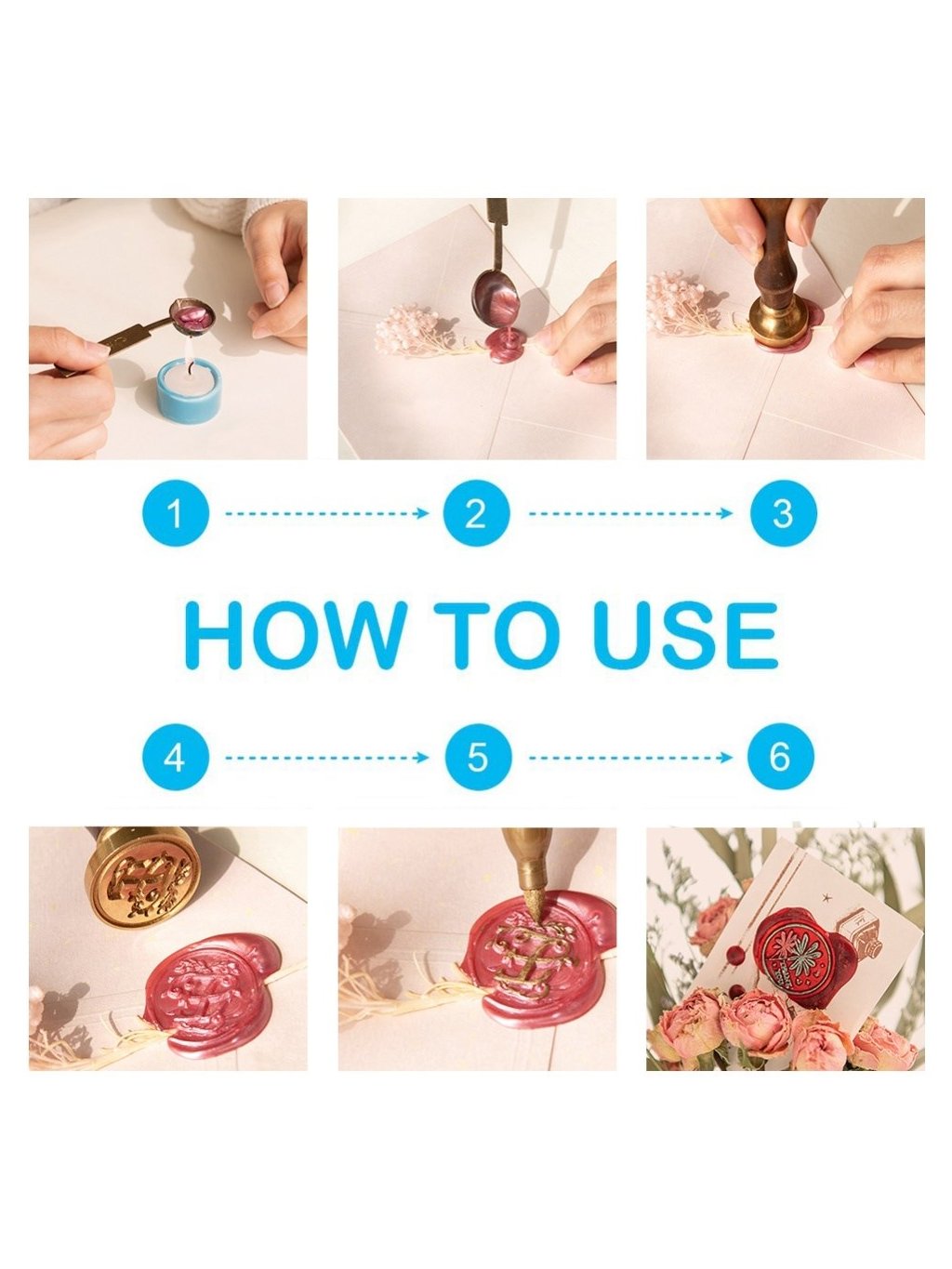 1 2 3

HOW TO USE

4 5 6