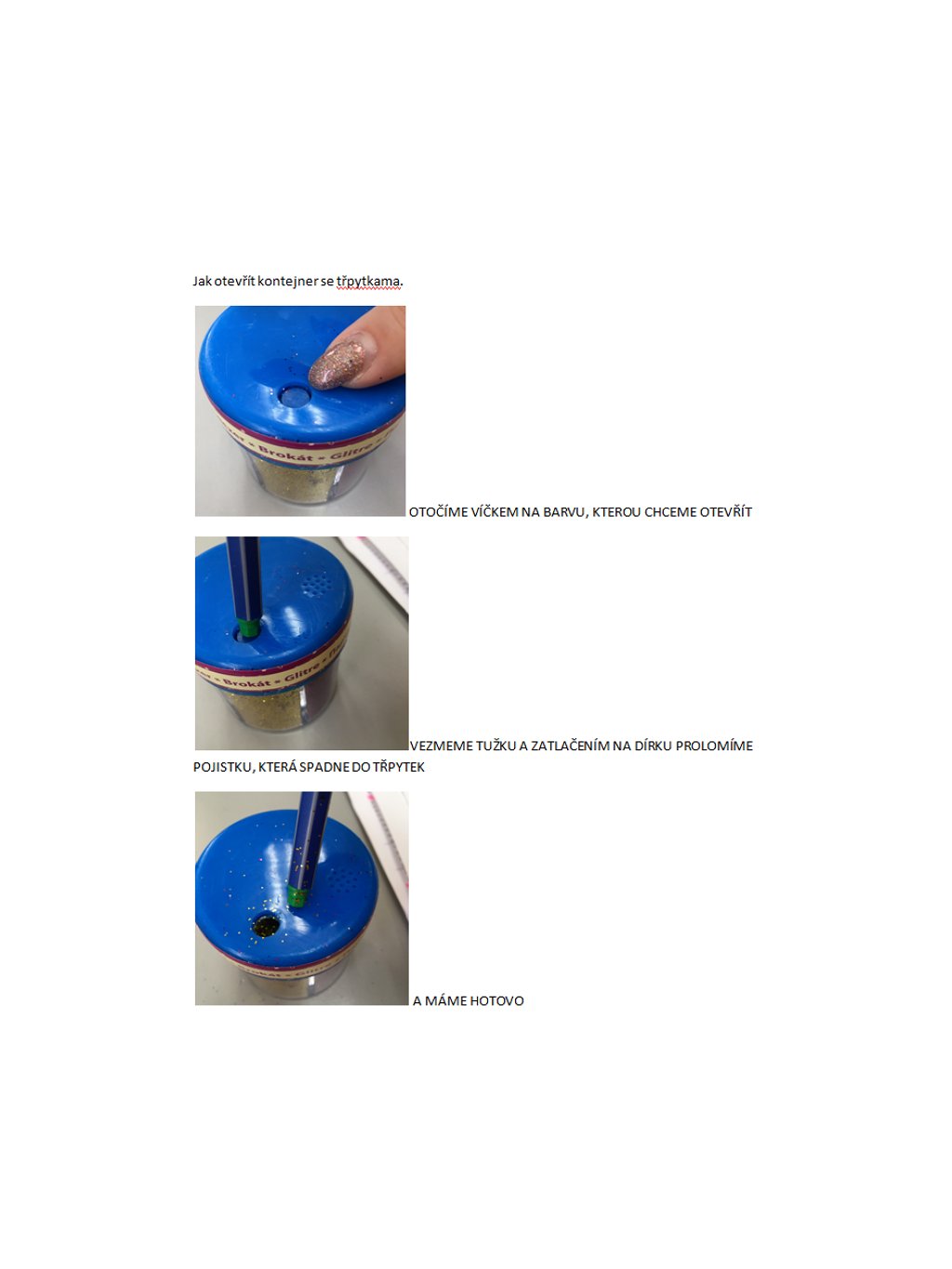 Jak otevřít kontejner se třpytkama.

• Brokát • Glitre •

OTOČÍME VÍČKEM NA BARVU, KTEROU CHCEME OTEVŘÍT

• Brokát • Glitre •

VEZMEME TUŽKU A ZATLAČENÍM NA DÍRKU PROLOMÍME POJISTKU, KTERÁ SPADNE DO TŘPYTEK

A MÁME HOTOVO