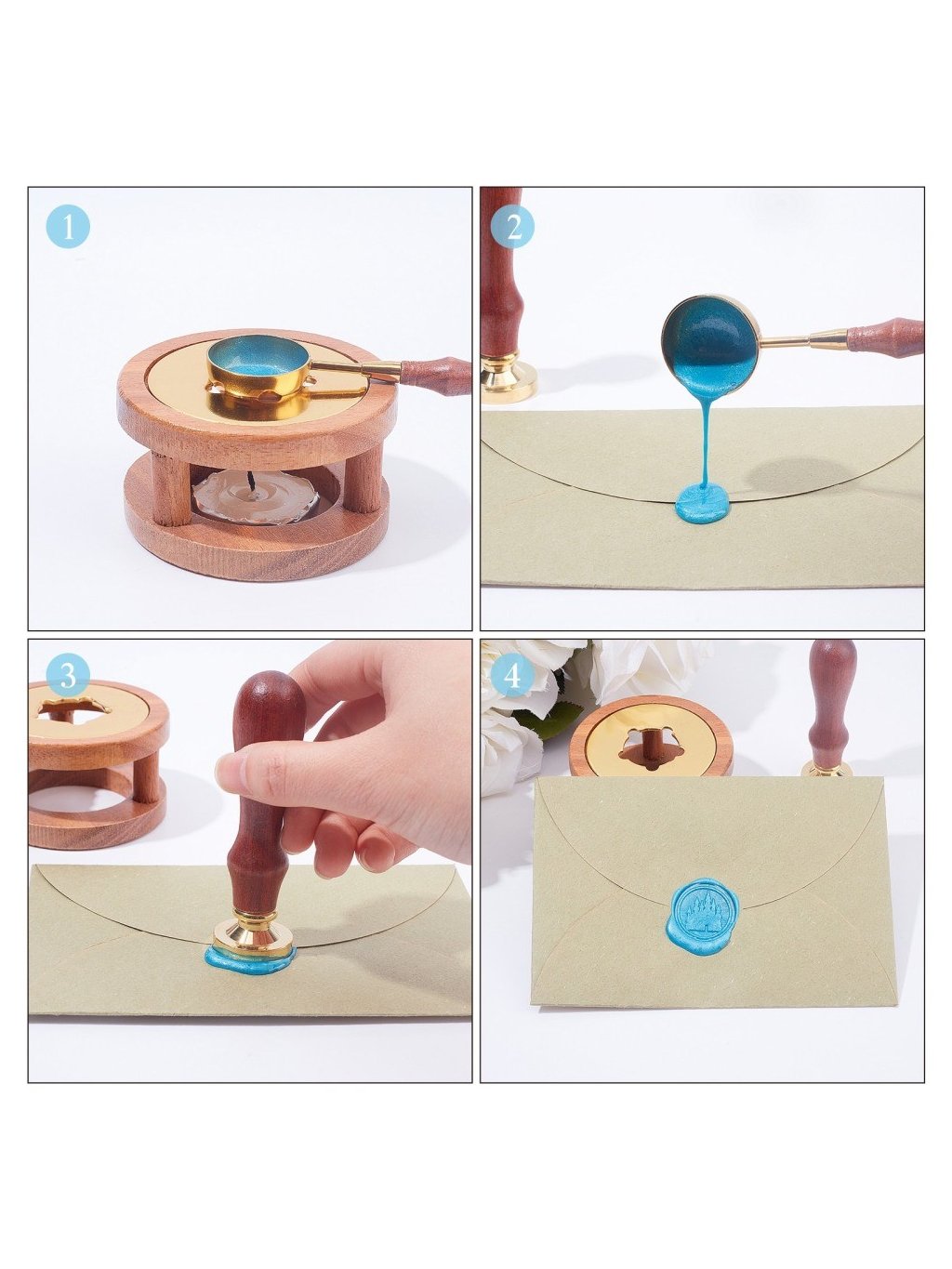 1

2

3

4