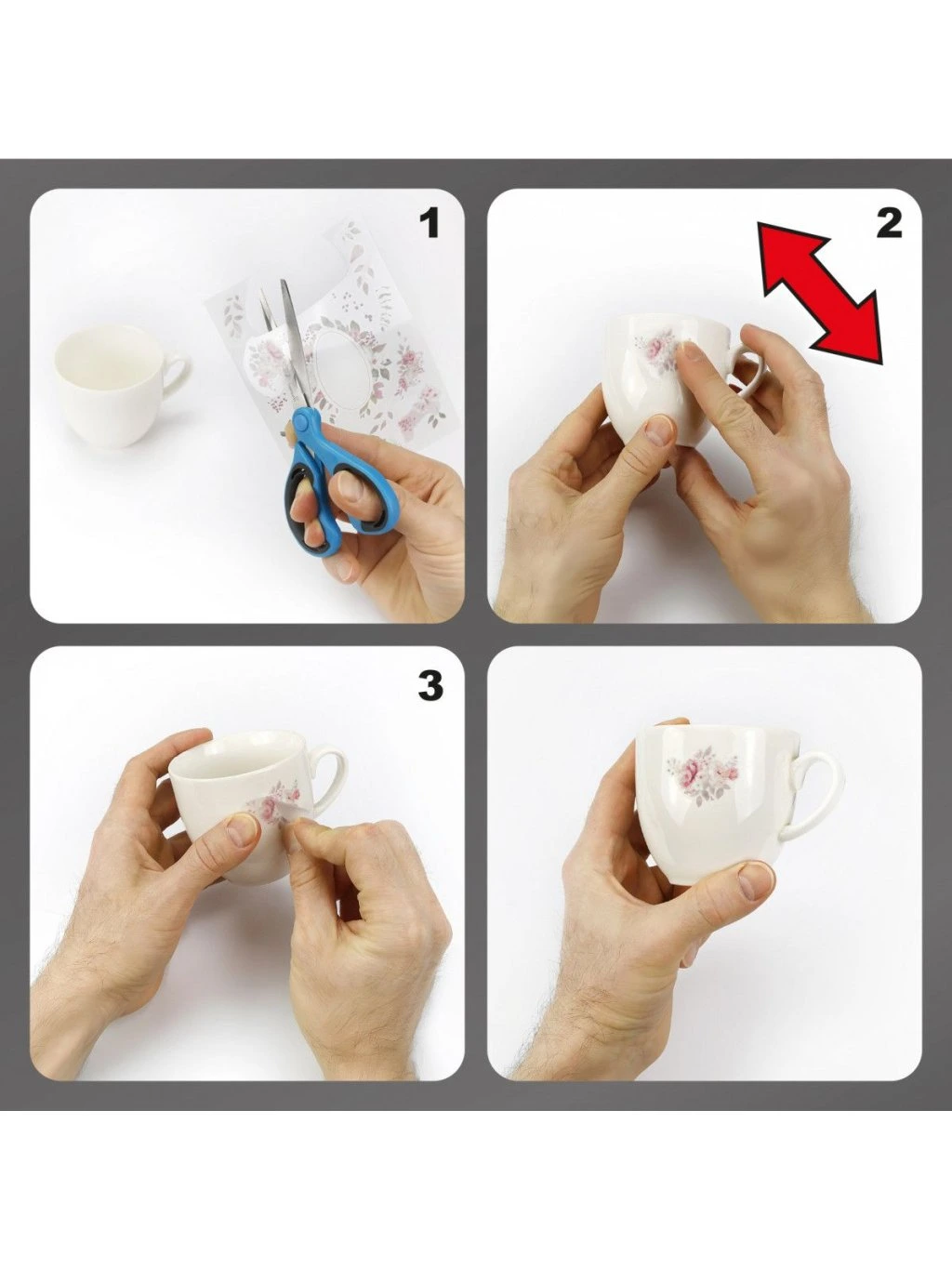 1

2

3