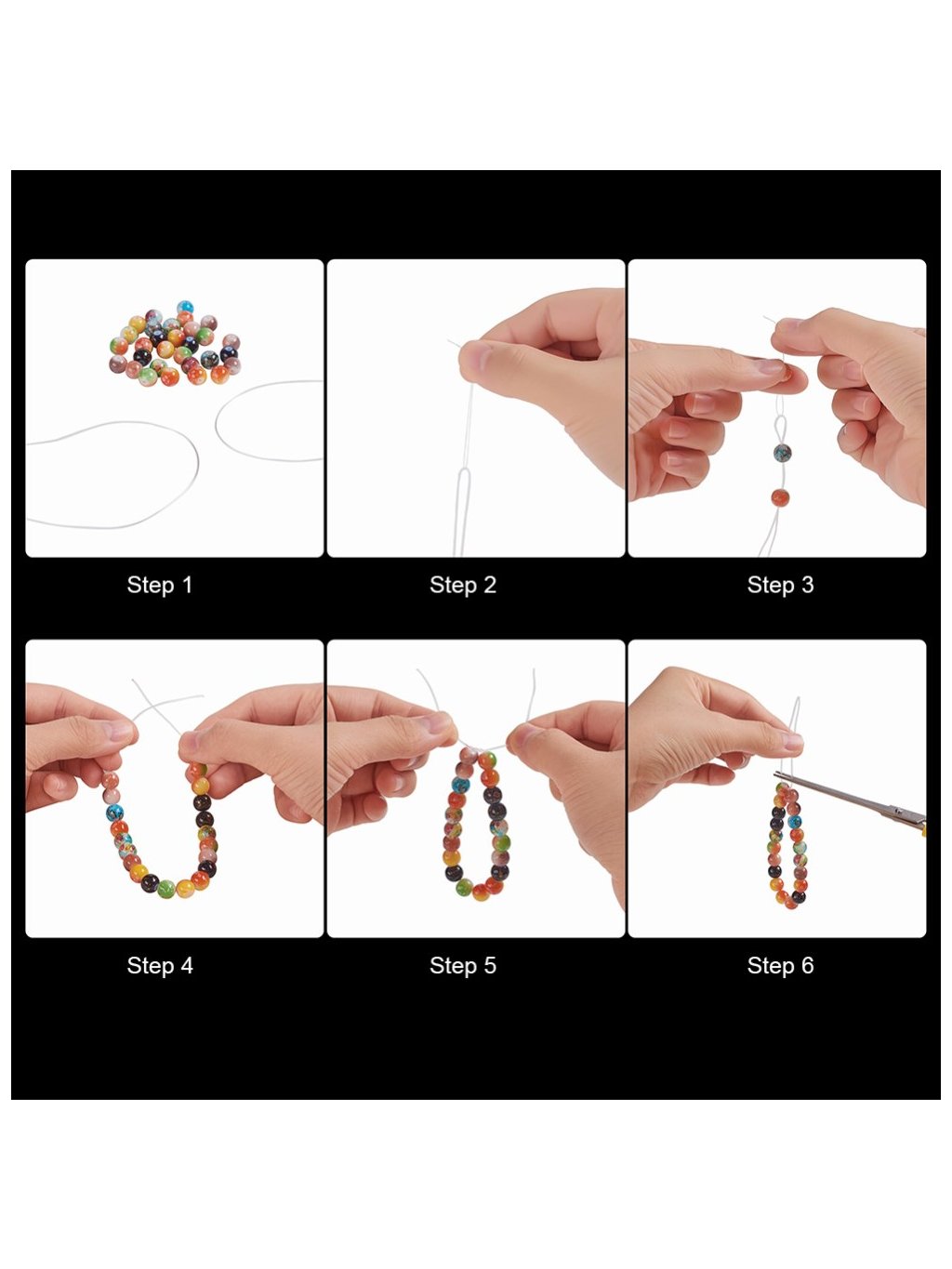 Step 1

Step 2

Step 3

Step 4

Step 5

Step 6