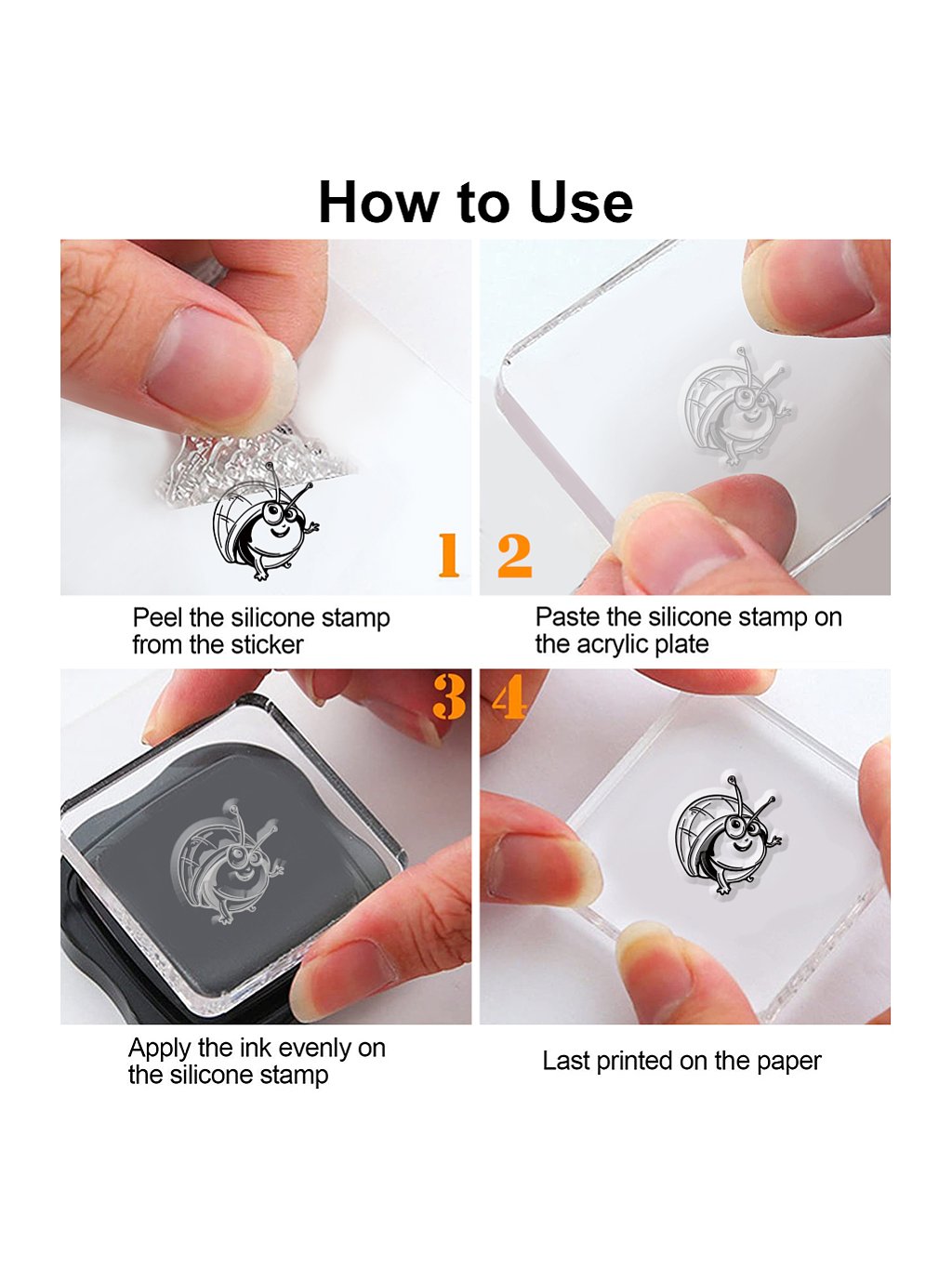 How to Use

1

Peel the silicone stamp from the sticker

2

Paste the silicone stamp on the acrylic plate

3

Apply the ink evenly on the silicone stamp

4

Last printed on the paper