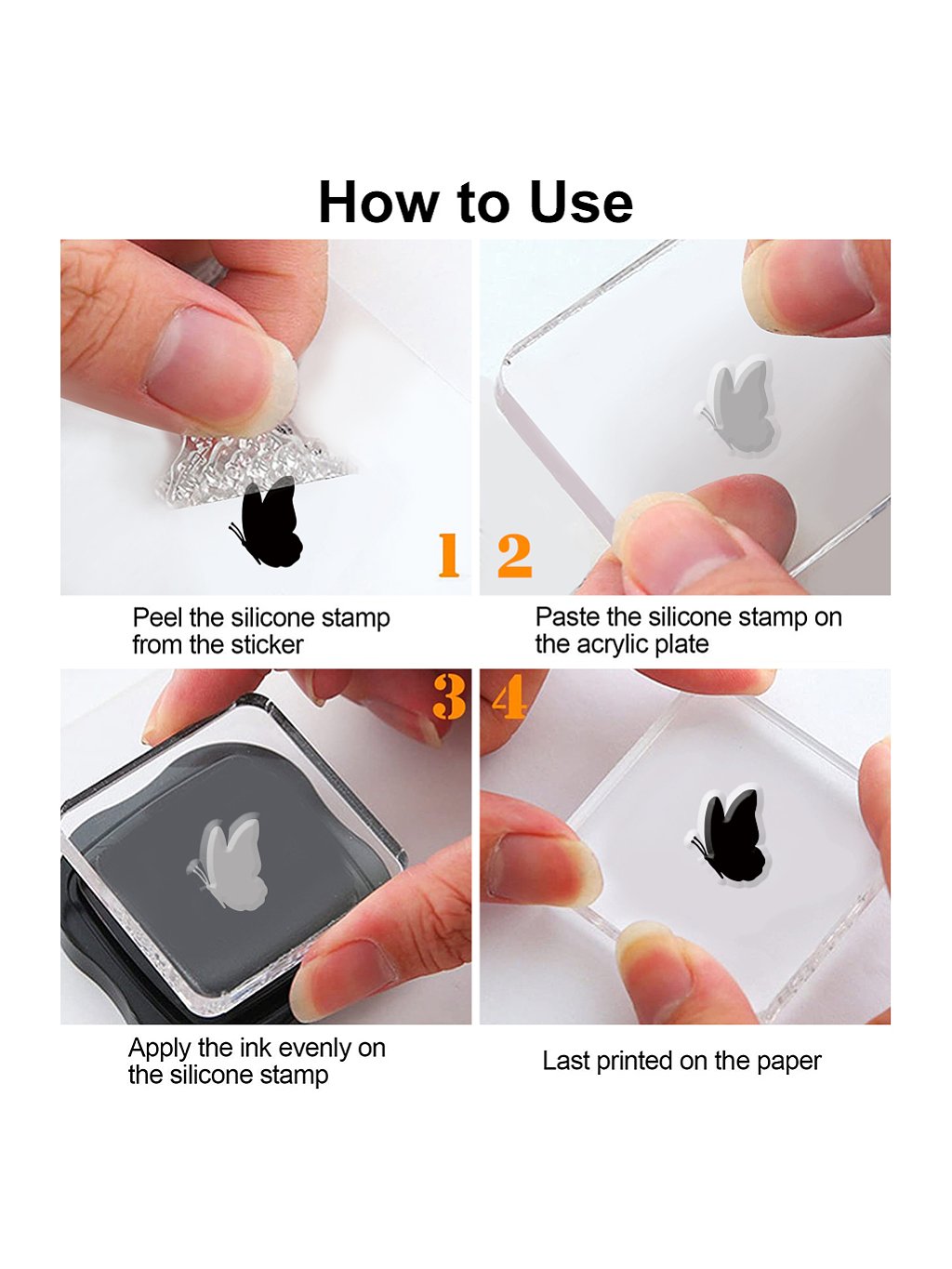 How to Use

1

Peel the silicone stamp from the sticker

2

Paste the silicone stamp on the acrylic plate

3

Apply the ink evenly on the silicone stamp

4

Last printed on the paper