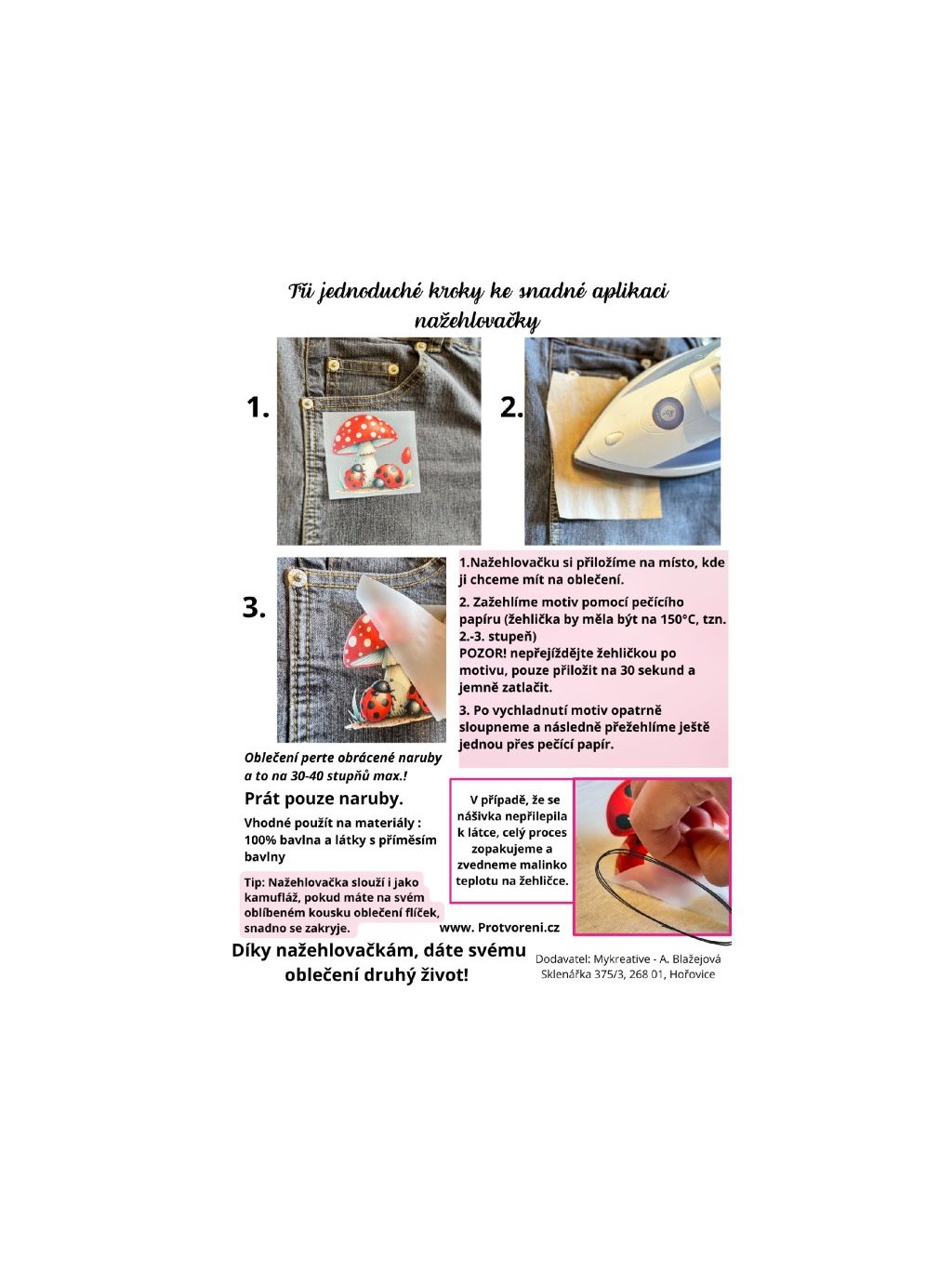 Tři jednoduché kroky ke snadné aplikaci nažehlovačky

1.

2.

3.

1.Nažehlovačku si přiložíme na místo, kde ji chceme mít na oblečení.

2. Zažehlíme motiv pomocí pečícího papíru (žehlička by měla být na 150°C, tzn. 2.-3. stupeň)
POZOR! nepřejíždějte žehličkou po motivu, pouze přiložit na 30 sekund a jemně zatlačit.

3. Po vychladnutí motiv opatrně sloupneme a následně přežehlíme ještě jednou přes pečící papír.

Oblečení perte obrácené naruby a to na 30-40 stupňů max.!

Prát pouze naruby.

Vhodné použít na materiály : 100% bavlna a látky s příměsím bavlny

Tip: Nažehlovačka slouží i jako kamufláž, pokud máte na svém oblíbeném kousku oblečení flíček, snadno se zakryje.

V případě, že se nášivka nepřilepila k látce, celý proces zopakujeme a zvedneme malinko teplotu na žehličce.

www. Protvoreni.cz

Díky nažehlovačkám, dáte svému oblečení druhý život!

Dodavatel: Mykreative - A. Blažejová
Sklenářka 375/3, 268 01, Hořovice