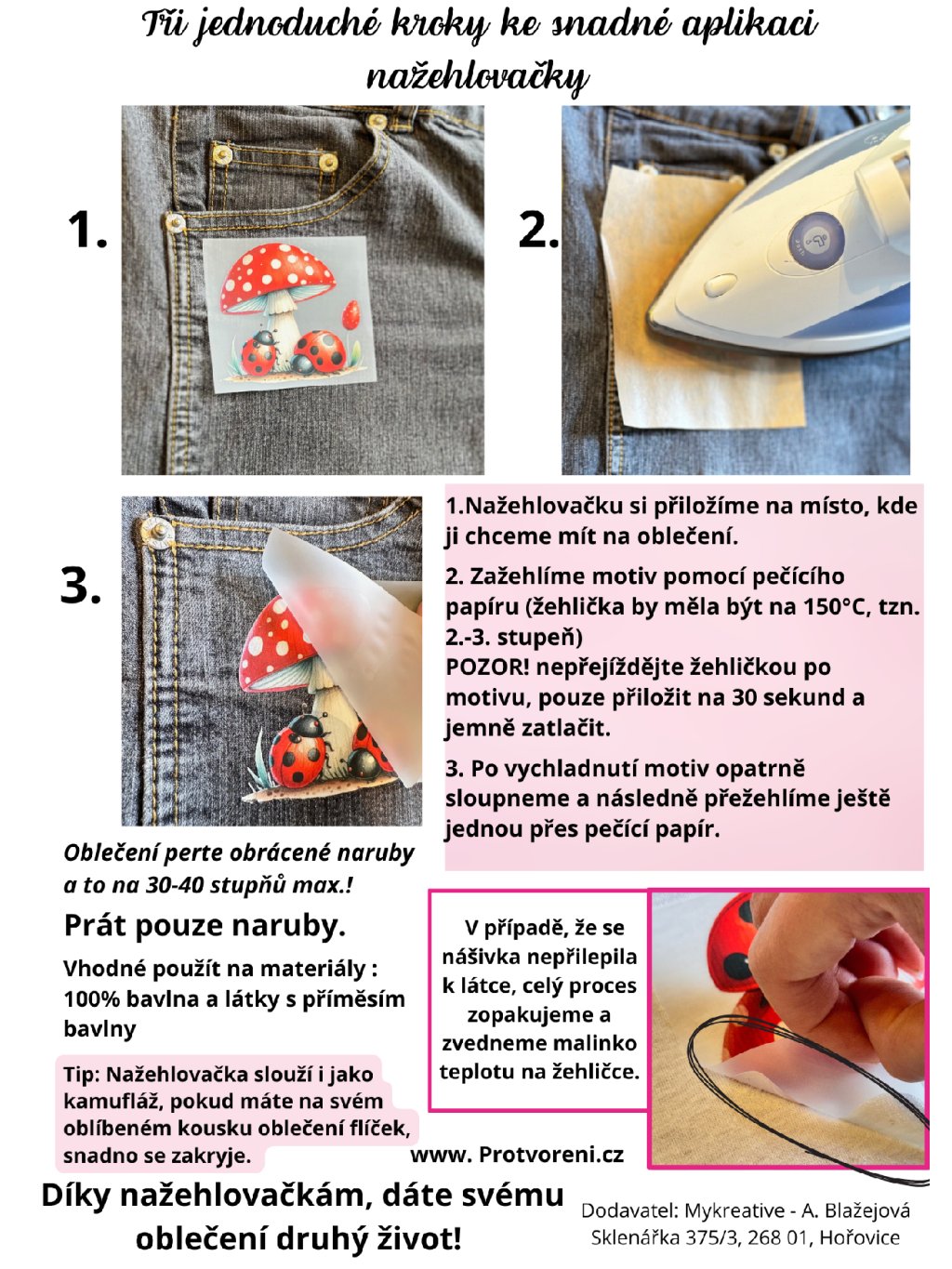 Tři jednoduché kroky ke snadné aplikaci nažehlovačky

1.

2.

3.

1.Nažehlovačku si přiložíme na místo, kde ji chceme mít na oblečení.

2. Zažehlíme motiv pomocí pečícího papíru (žehlička by měla být na 150°C, tzn. 2.-3. stupeň)
POZOR! nepřejíždějte žehličkou po motivu, pouze přiložit na 30 sekund a jemně zatlačit.

3. Po vychladnutí motiv opatrně sloupneme a následně přežehlíme ještě jednou přes pečící papír.

Oblečení perte obrácené naruby a to na 30-40 stupňů max.!

Prát pouze naruby.

Vhodné použít na materiály : 100% bavlna a látky s příměsím bavlny

Tip: Nažehlovačka slouží i jako kamufláž, pokud máte na svém oblíbeném kousku oblečení flíček, snadno se zakryje.

V případě, že se nášivka nepřilepila k látce, celý proces zopakujeme a zvedneme malinko teplotu na žehličce.

www. Protvoreni.cz

Díky nažehlovačkám, dáte svému oblečení druhý život!

Dodavatel: Mykreative - A. Blažejová
Sklenářka 375/3, 268 01, Hořovice