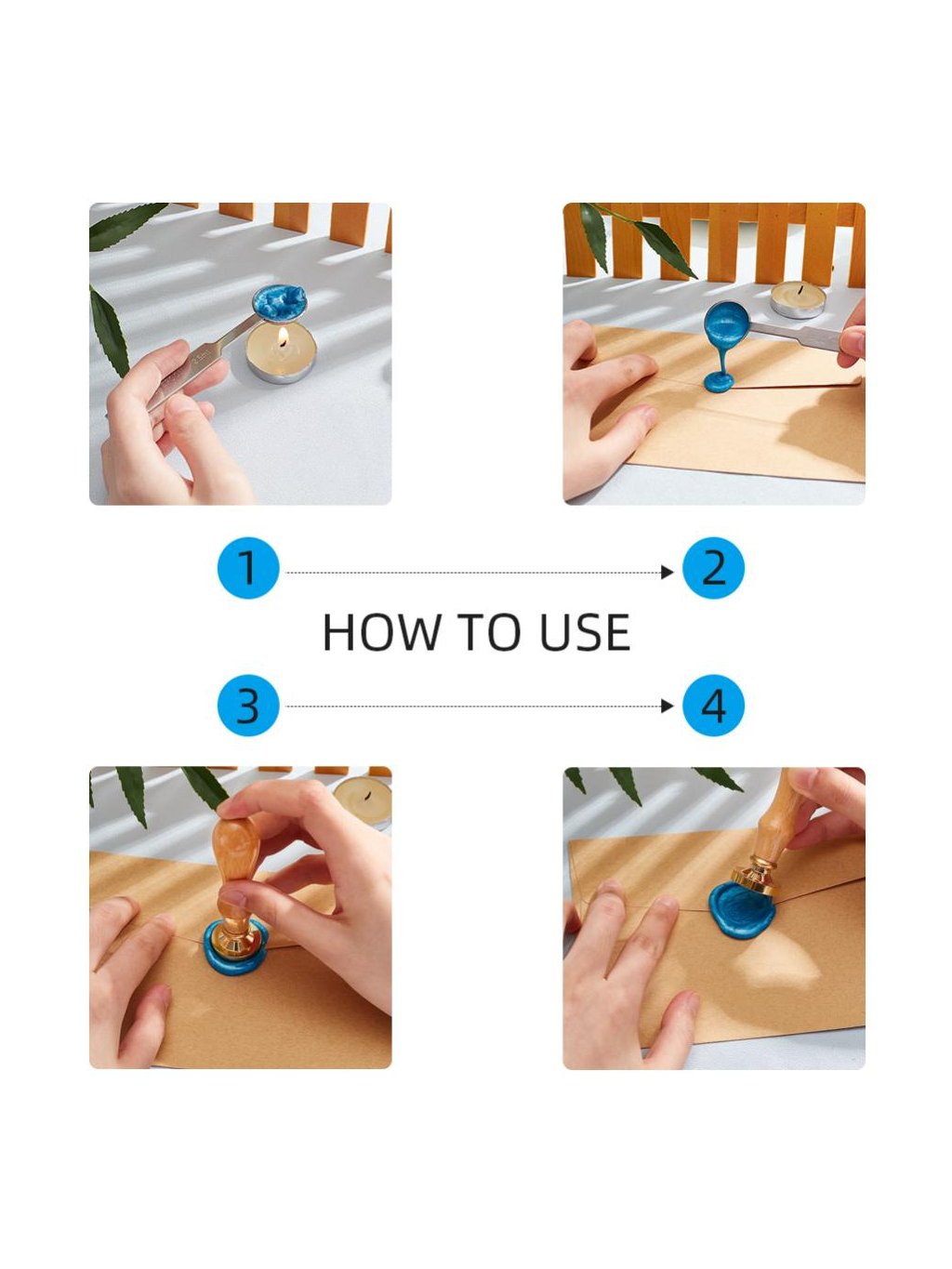 1

2

HOW TO USE

3

4