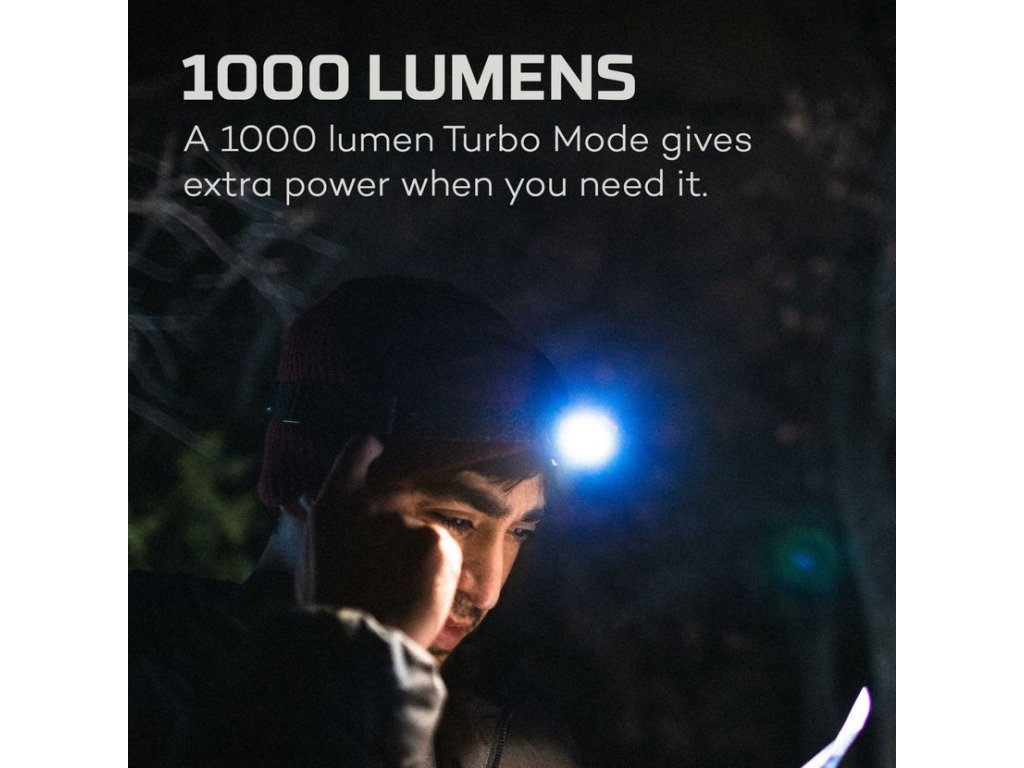 1000 LUMENS

A 1000 lumen Turbo Mode gives extra power when you need it.