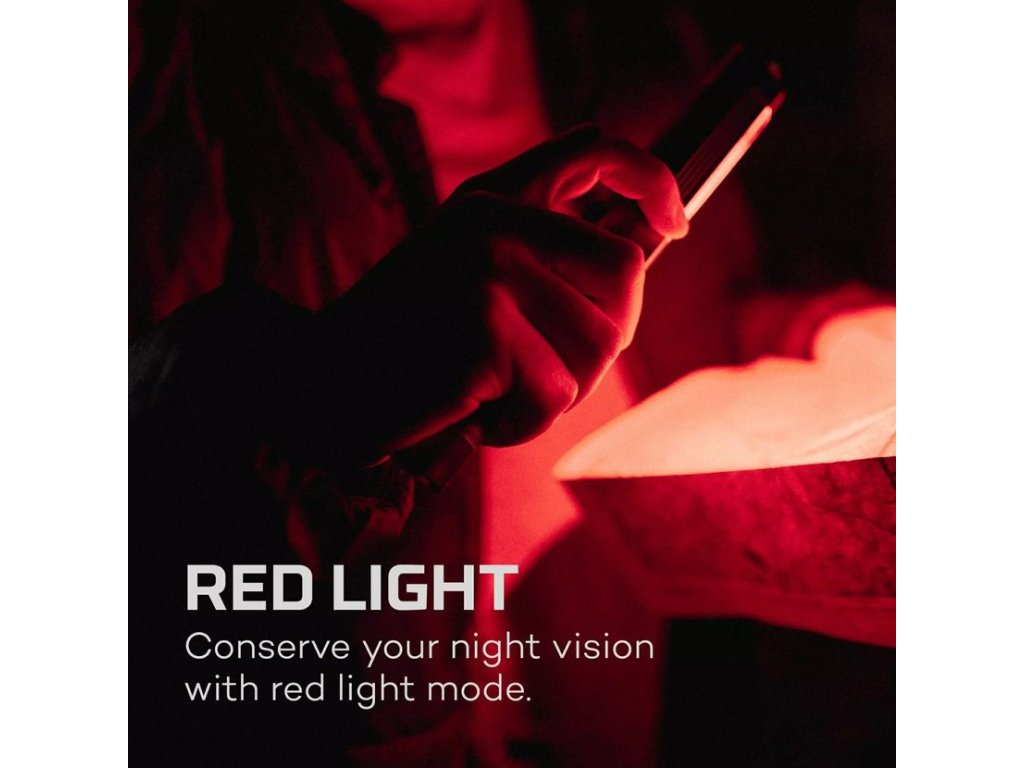 RED LIGHT
Conserve your night vision with red light mode.