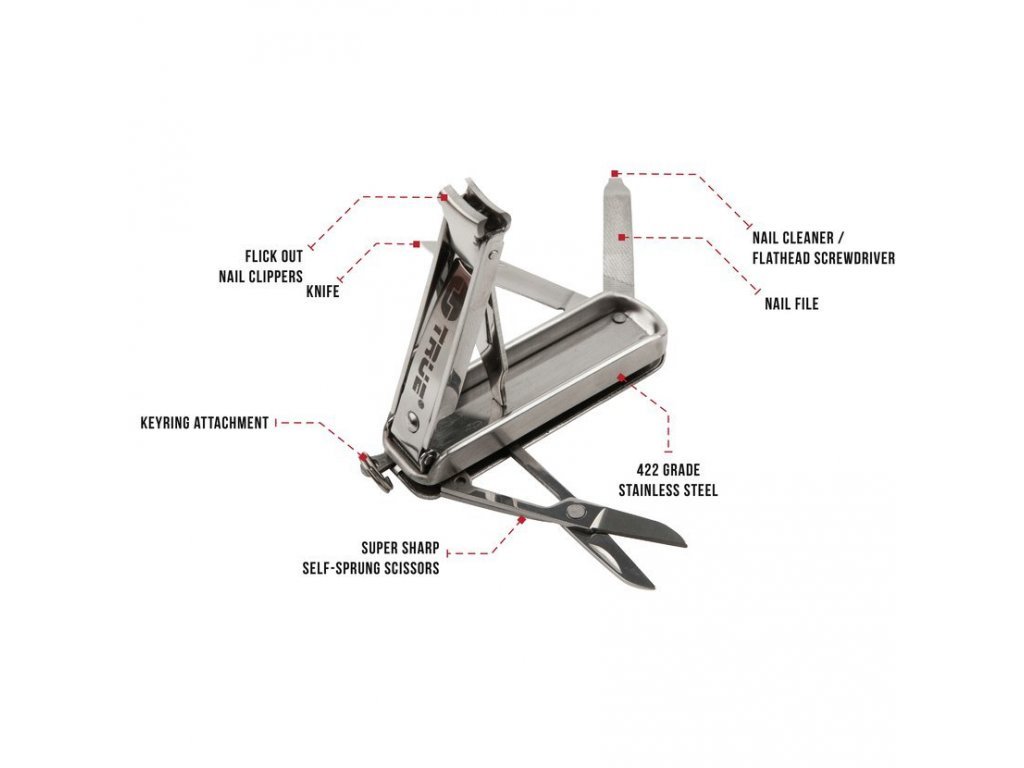 FLICK OUT
NAIL CLIPPERS

KNIFE

NAIL CLEANER /
FLATHEAD SCREWDRIVER

NAIL FILE

TRUE

KEYRING ATTACHMENT

422 GRADE
STAINLESS STEEL

SUPER SHARP
SELF-SPRUNG SCISSORS