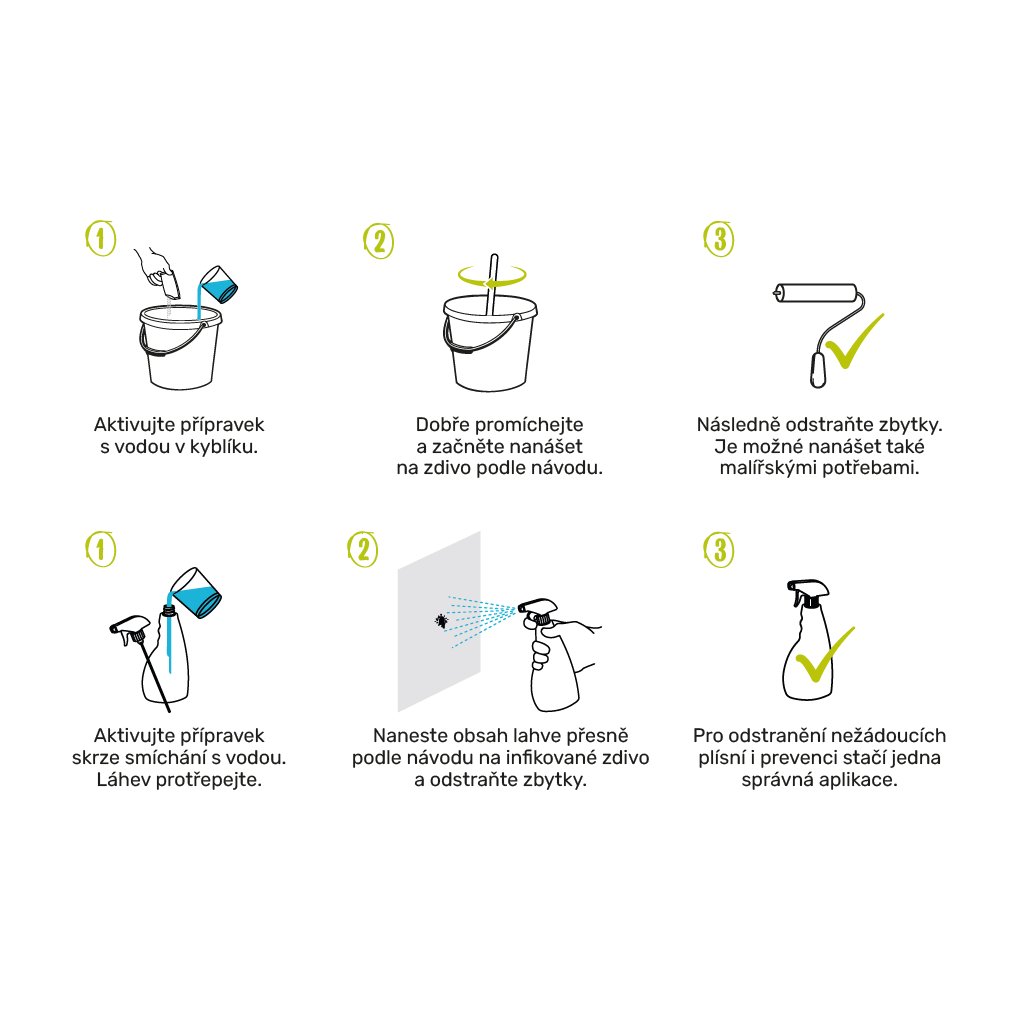 1

Aktivujte přípravek s vodou v kyblíku.

2

Dobře promíchejte a začněte nanášet na zdivo podle návodu.

3

Následně odstraňte zbytky. Je možné nanášet také malířskými potřebami.

1

Aktivujte přípravek skrze smíchání s vodou. Láhev protřepejte.

2

Naneste obsah lahve přesně podle návodu na infikované zdivo a odstraňte zbytky.

3

Pro odstranění nežádoucích plísní i prevenci stačí jedna správná aplikace.