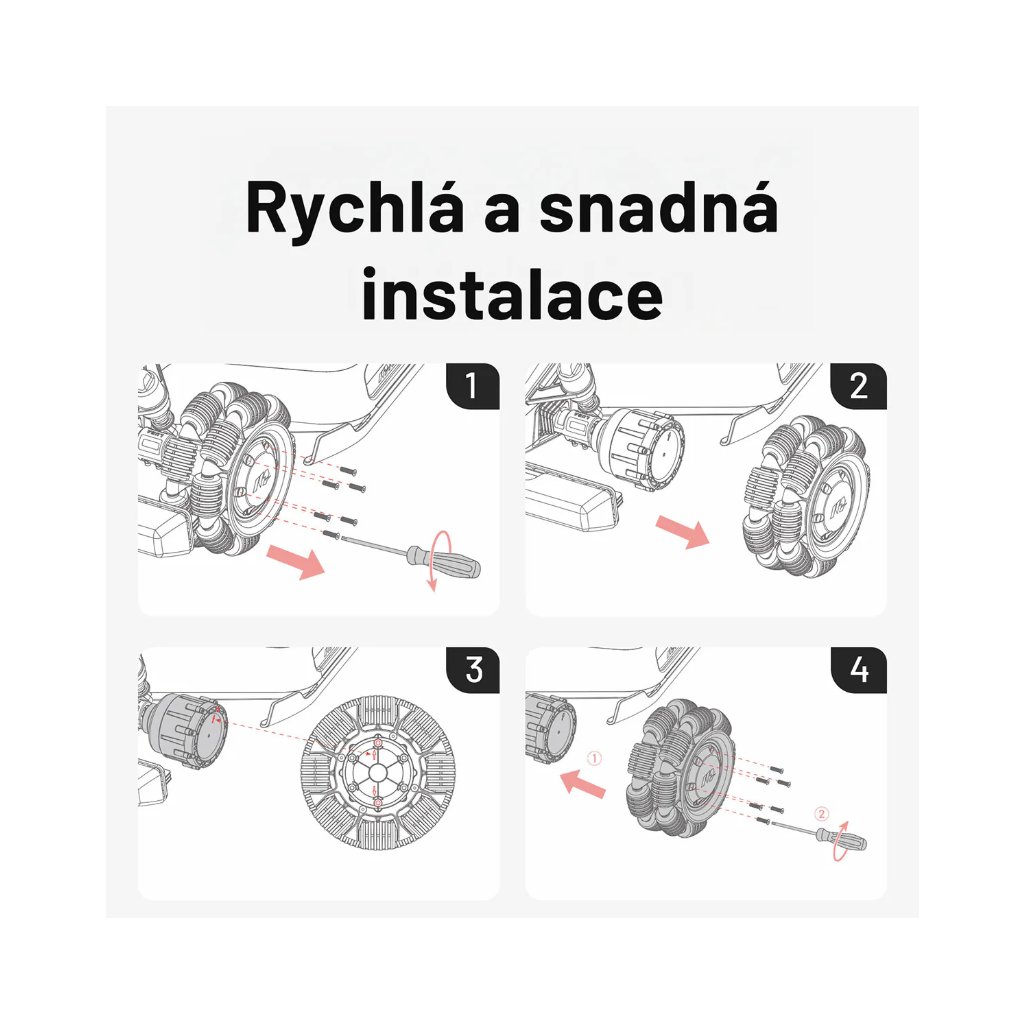 Rychlá a snadná instalace

1

2

3

4

①

②