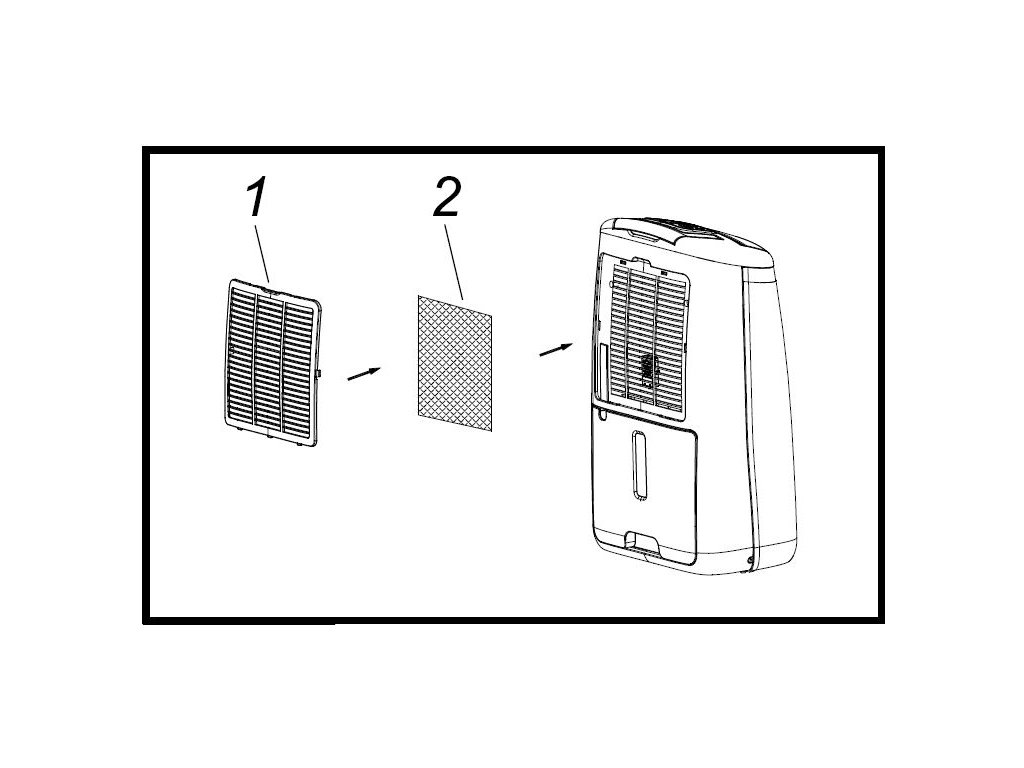 1

2