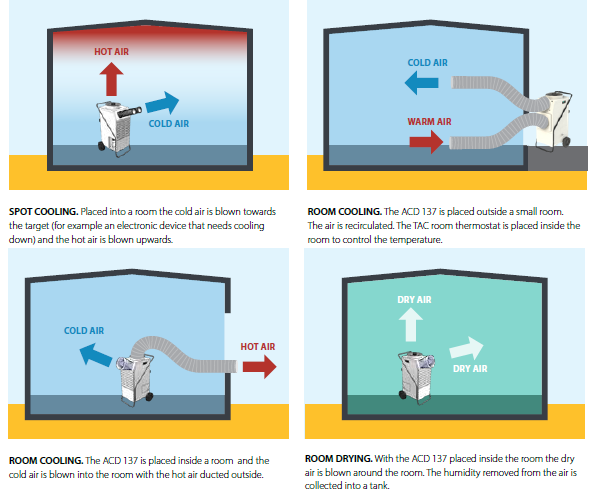 HOT AIR

COLD AIR

SPOT COOLING. Placed into a room the cold air is blown towards the target (for example an electronic device that needs cooling down) and the hot air is blown upwards.

COLD AIR

WARM AIR

ROOM COOLING. The ACD 137 is placed outside a small room. The air is recirculated. The TAC room thermostat is placed inside the room to control the temperature.

COLD AIR

HOT AIR

ROOM COOLING. The ACD 137 is placed inside a room and the cold air is blown into the room with the hot air ducted outside.

DRY AIR

DRY AIR

ROOM DRYING. With the ACD 137 placed inside the room the dry air is blown around the room. The humidity removed from the air is collected into a tank.