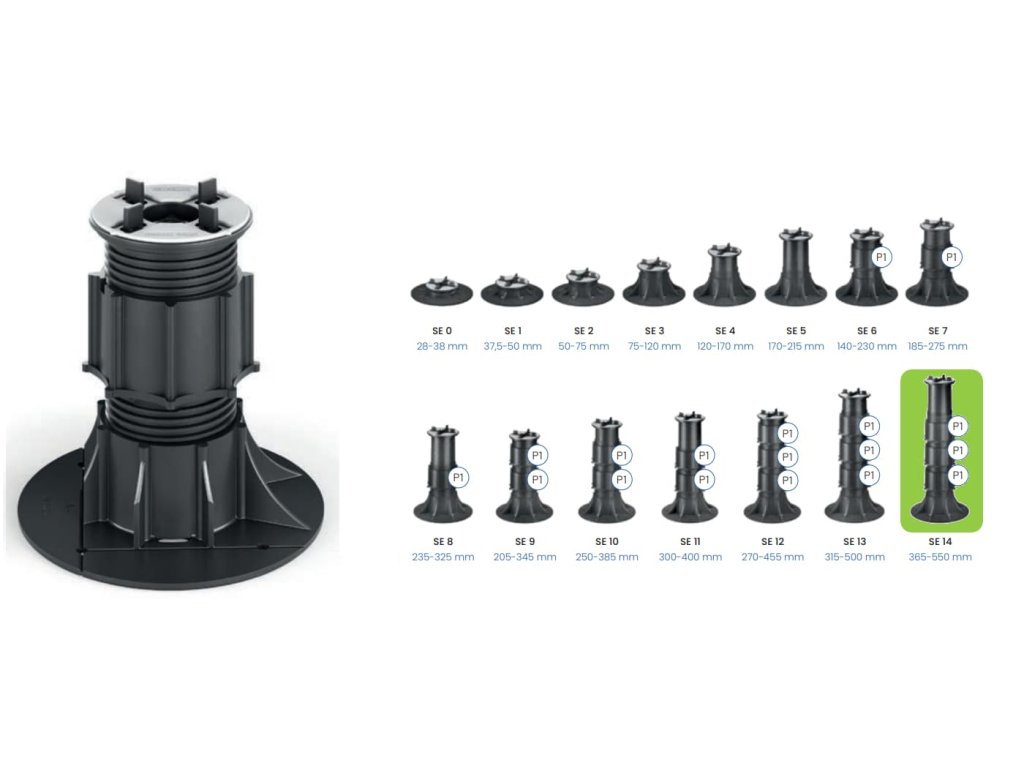 P1 P1

SE 0
28-38 mm

SE 1
37,5-50 mm

SE 2
50-75 mm

SE 3
75-120 mm

SE 4
120-170 mm

SE 5
170-215 mm

SE 6
140-230 mm

SE 7
185-275 mm

P1 P1 P1 P1 P1 P1 P1 P1 P1 P1 P1 P1 P1 P1 P1 P1

SE 8
235-325 mm

SE 9
205-345 mm

SE 10
250-385 mm

SE 11
300-400 mm

SE 12
270-455 mm

SE 13
315-500 mm

SE 14
365-550 mm