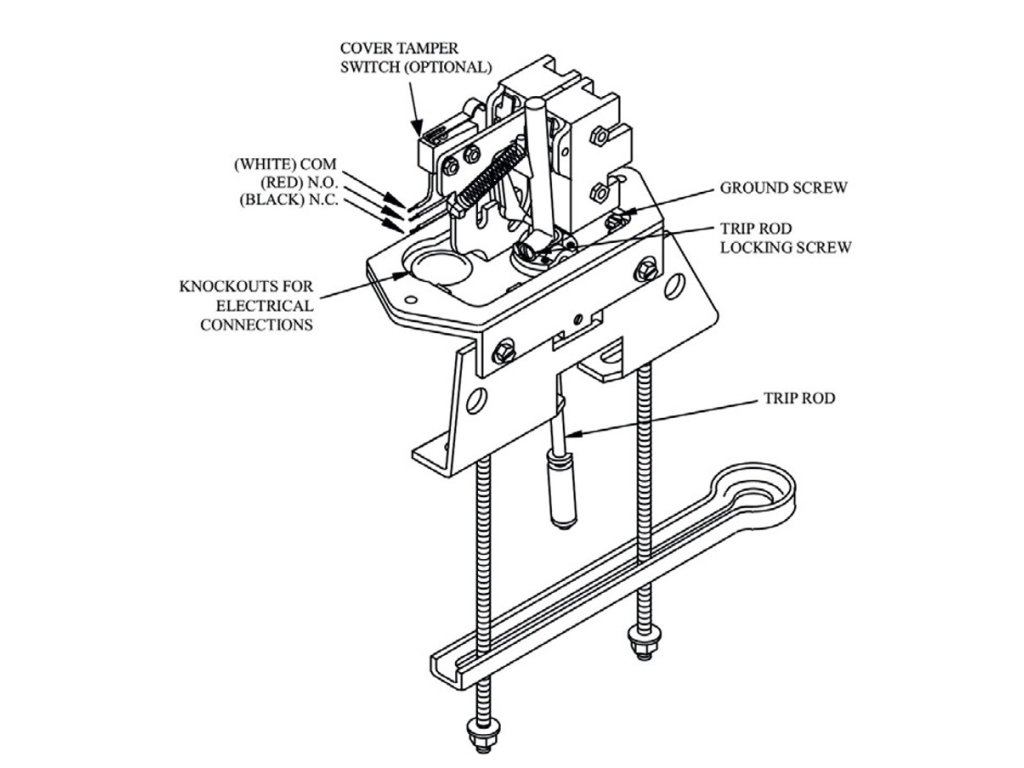 COVER TAMPER SWITCH (OPTIONAL)

(WHITE) COM
(RED) N.O.
(BLACK) N.C.

GROUND SCREW

TRIP ROD LOCKING SCREW

KNOCKOUTS FOR ELECTRICAL CONNECTIONS

TRIP ROD