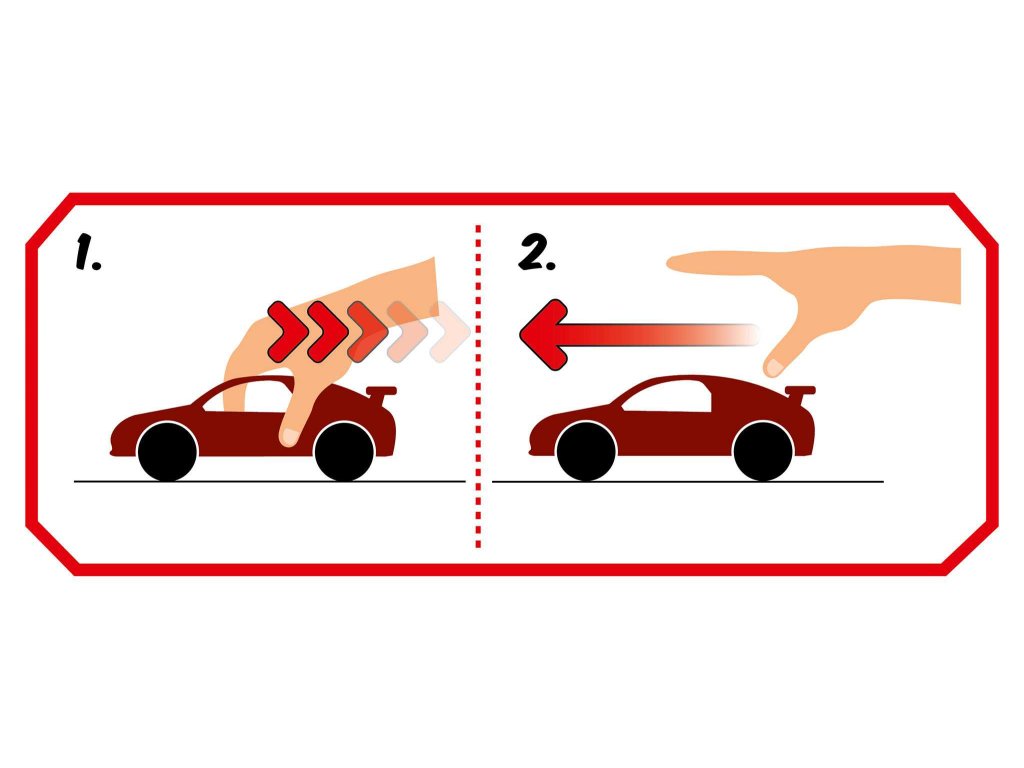 1.

2.