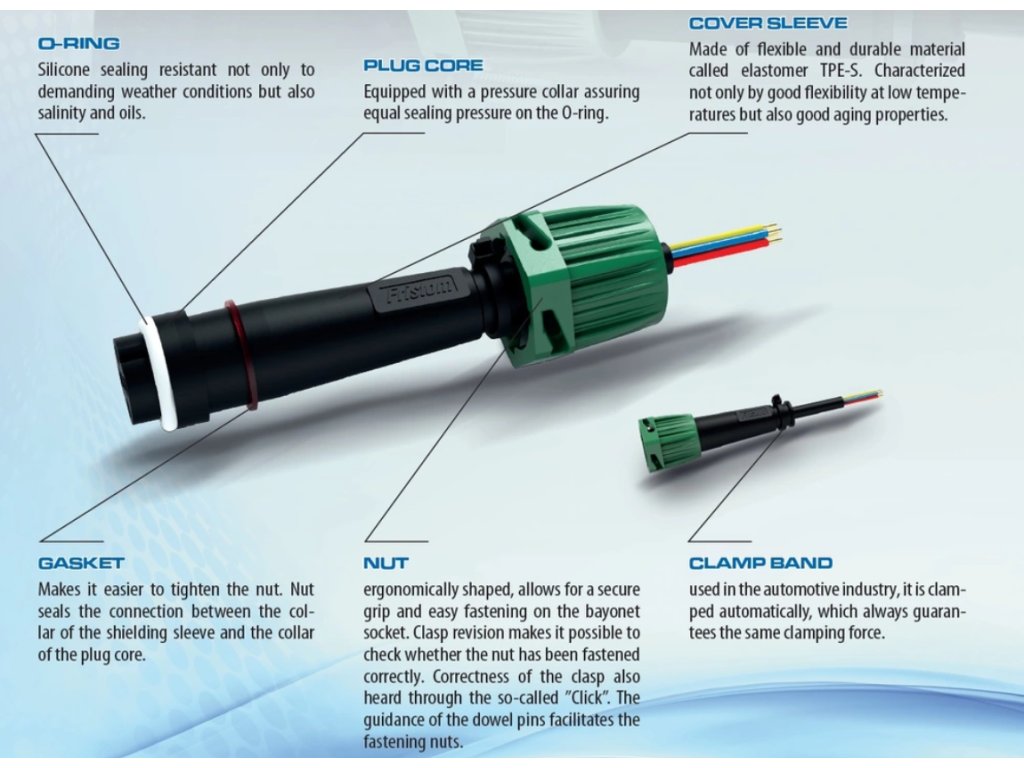 O-RING
Silicone sealing resistant not only to demanding weather conditions but also salinity and oils.

PLUG CORE
Equipped with a pressure collar assuring equal sealing pressure on the O-ring.

COVER SLEEVE
Made of flexible and durable material called elastomer TPE-S. Characterized not only by good flexibility at low temperatures but also good aging properties.

Fristom

GASKET
Makes it easier to tighten the nut. Nut seals the connection between the collar of the shielding sleeve and the collar of the plug core.

NUT
ergonomically shaped, allows for a secure grip and easy fastening on the bayonet socket. Clasp revision makes it possible to check whether the nut has been fastened correctly. Correctness of the clasp also heard through the so-called "Click". The guidance of the dowel pins facilitates the fastening nuts.

CLAMP BAND
used in the automotive industry, it is clamped automatically, which always guarantees the same clamping force.